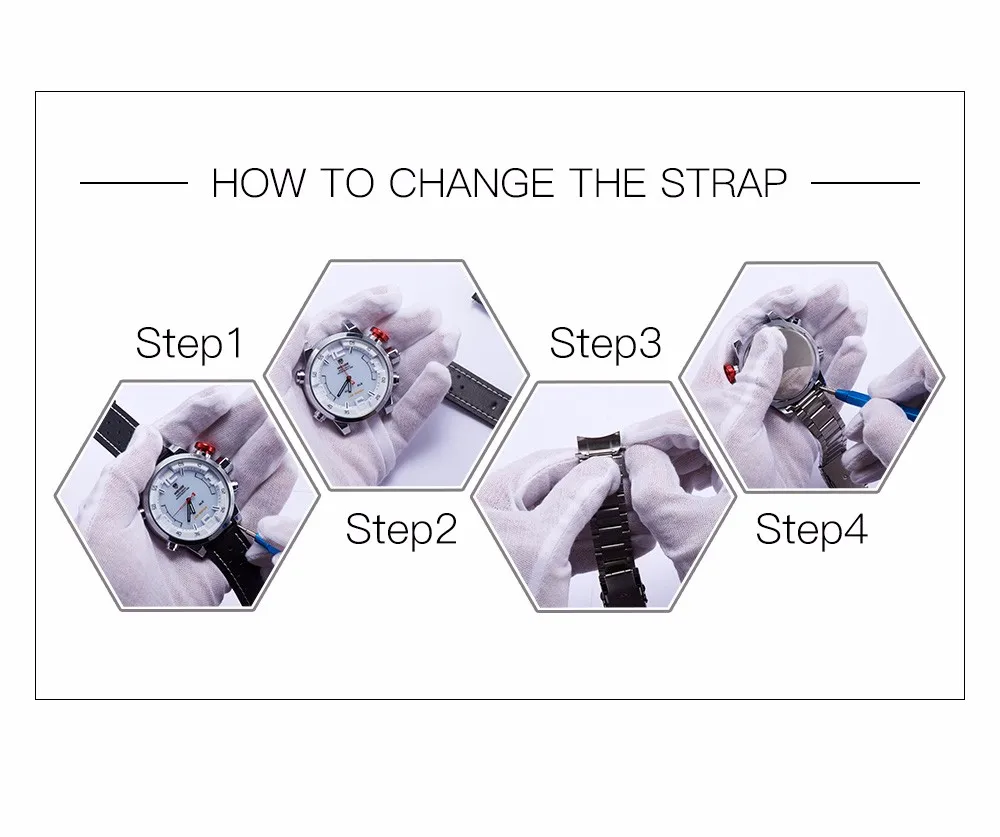 HOW TO CHANGE THE STRAP

Step1

Step2

Step3

Step4