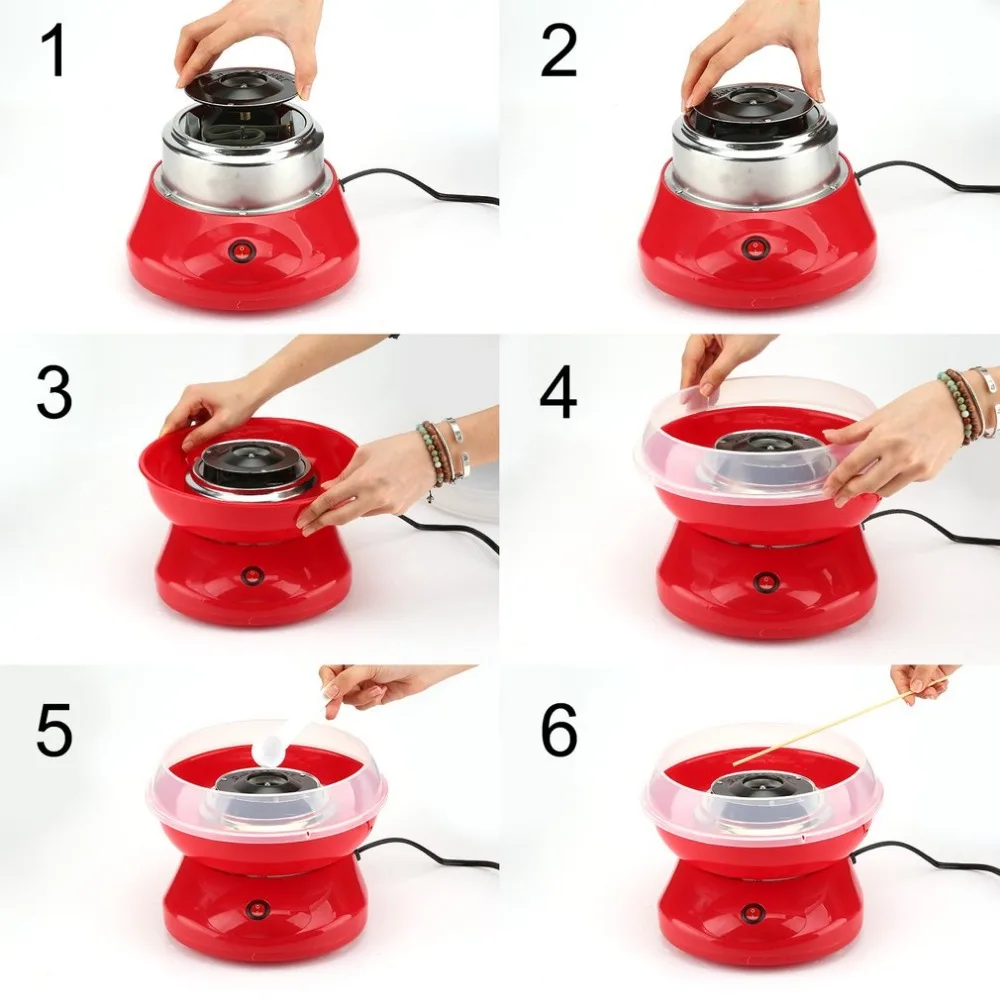 1

2

3

4

5

6