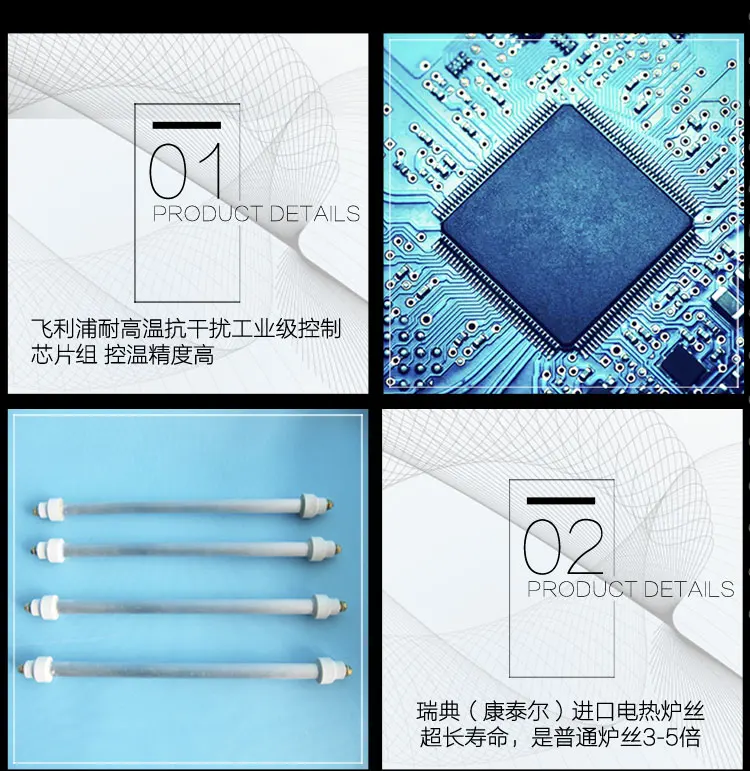 01
PRODUCT DETAILS

飞利浦耐高温抗干扰工业级控制芯片组 控温精度高

02
PRODUCT DETAILS

瑞典（康泰尔）进口电热炉丝
超长寿命，是普通炉丝3-5倍