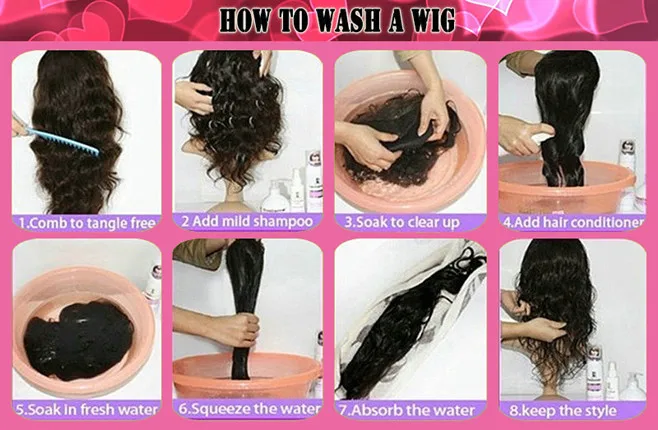 HOW TO WASH A WIG

1.Comb to tangle free

2 Add mild shampoo

3.Soak to clear up

4.Add hair conditioner

5.Soak in fresh water

6.Squeeze the water

7.Absorb the water

8.keep the style