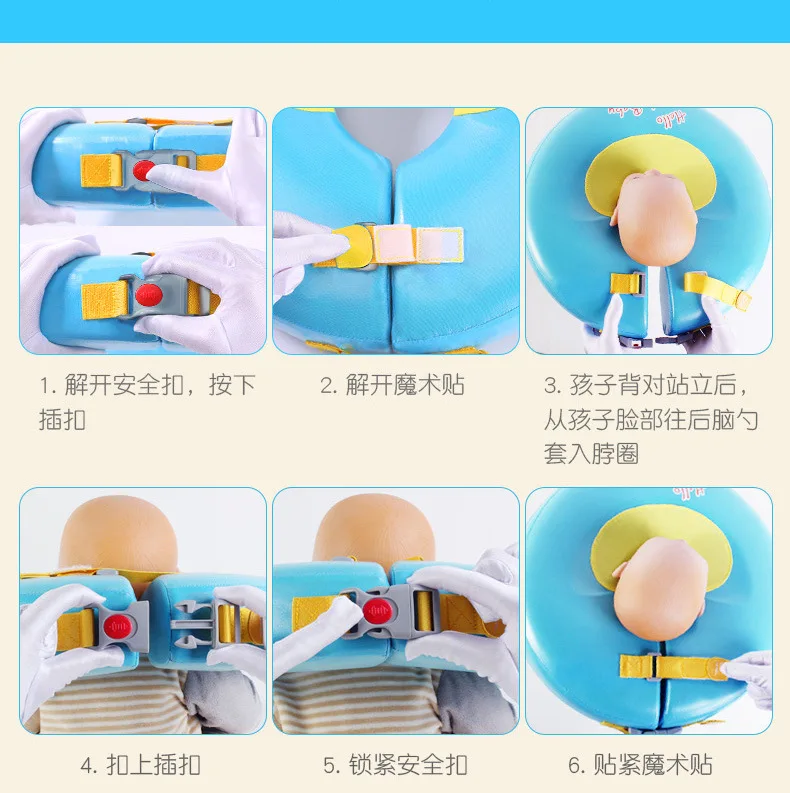 1. 解开安全扣，按下插扣

2. 解开魔术贴

3. 孩子背对站立后，从孩子脸部往后脑勺套入脖圈

4. 扣上插扣

5. 锁紧安全扣

6. 贴紧魔术贴