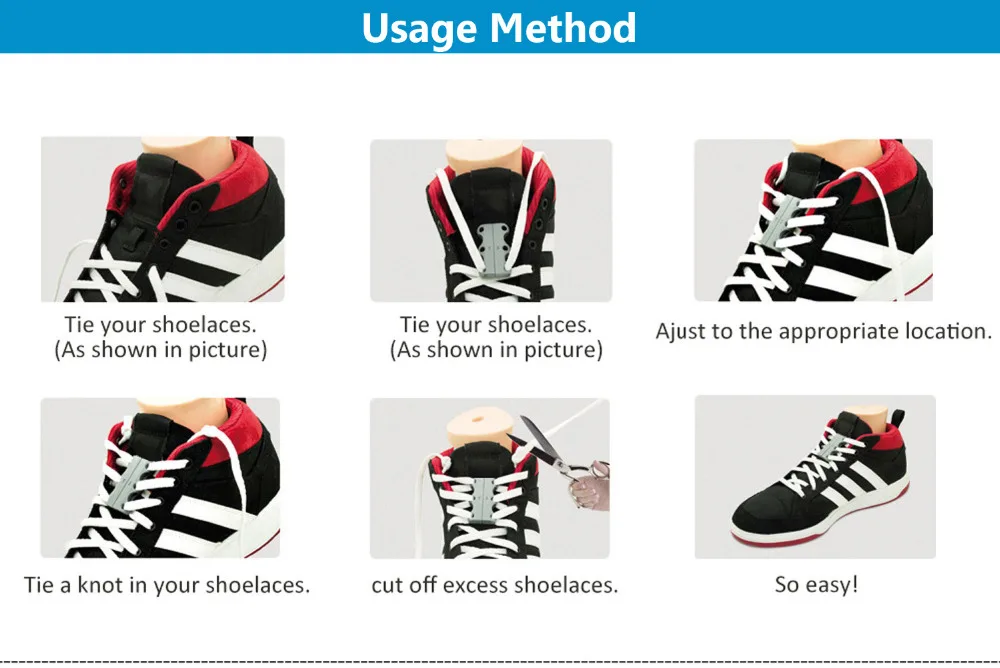 Usage Method

Tie your shoelaces.
(As shown in picture)

Tie your shoelaces.
(As shown in picture)

Ajust to the appropriate location.

Tie a knot in your shoelaces.

cut off excess shoelaces.

So easy!