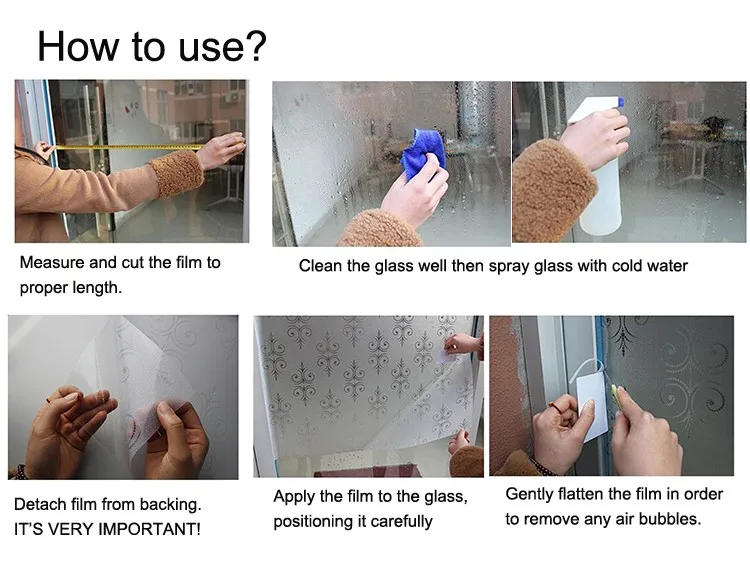 How to use?

Measure and cut the film to proper length.

Clean the glass well then spray glass with cold water

Detach film from backing. IT'S VERY IMPORTANT!

Apply the film to the glass, positioning it carefully

Gently flatten the film in order to remove any air bubbles.