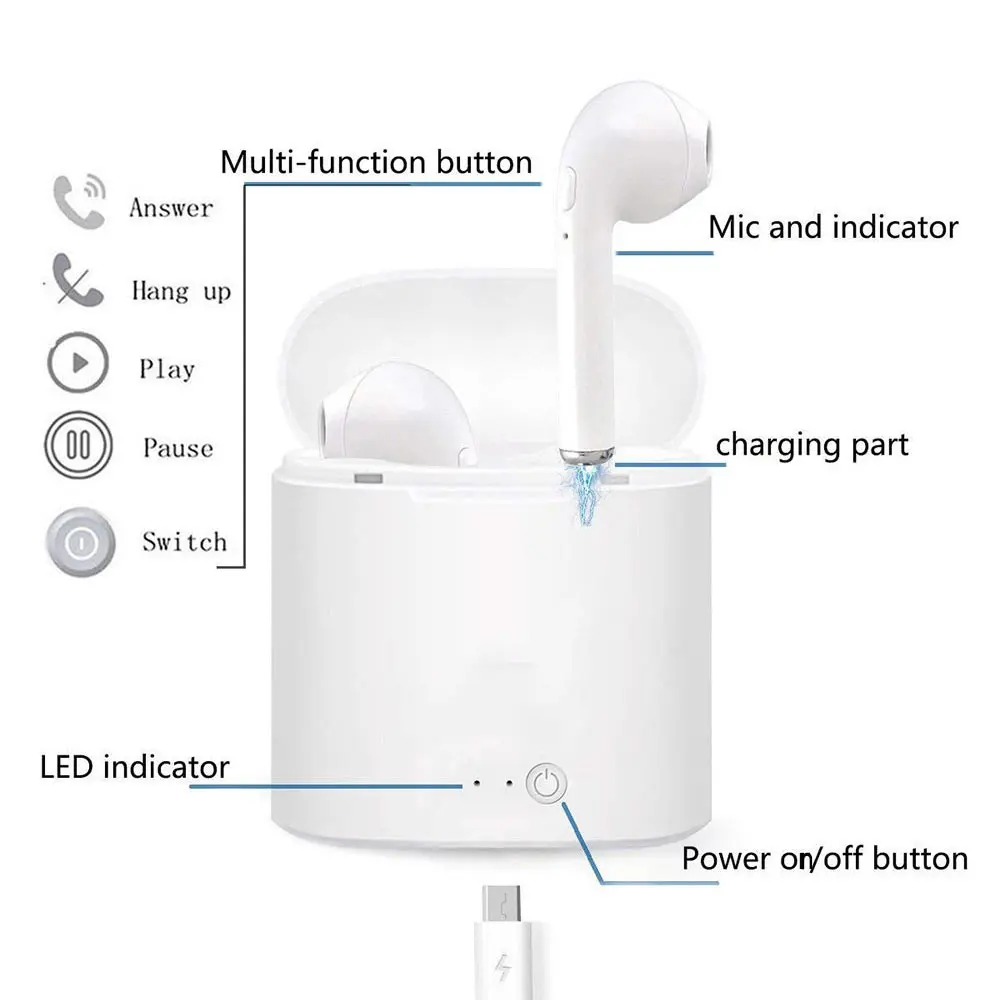 Multi-function button

Answer

Hang up

Play

Pause

Switch

Mic and indicator

charging part

LED indicator

Power on/off button