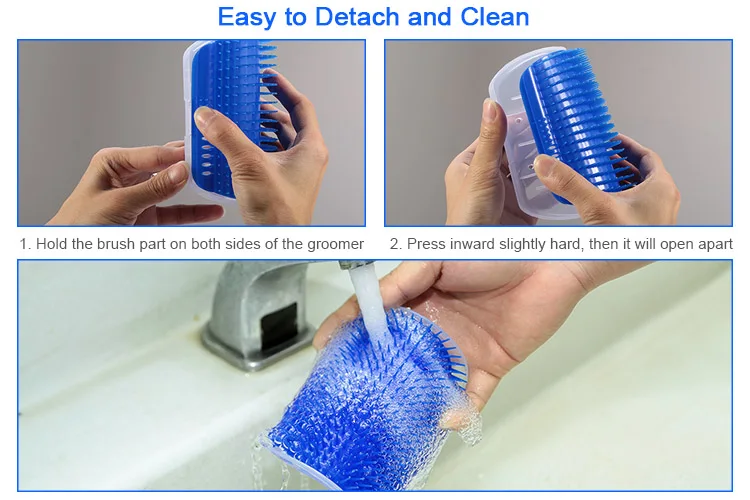 Easy to Detach and Clean

1. Hold the brush part on both sides of the groomer

2. Press inward slightly hard, then it will open apart