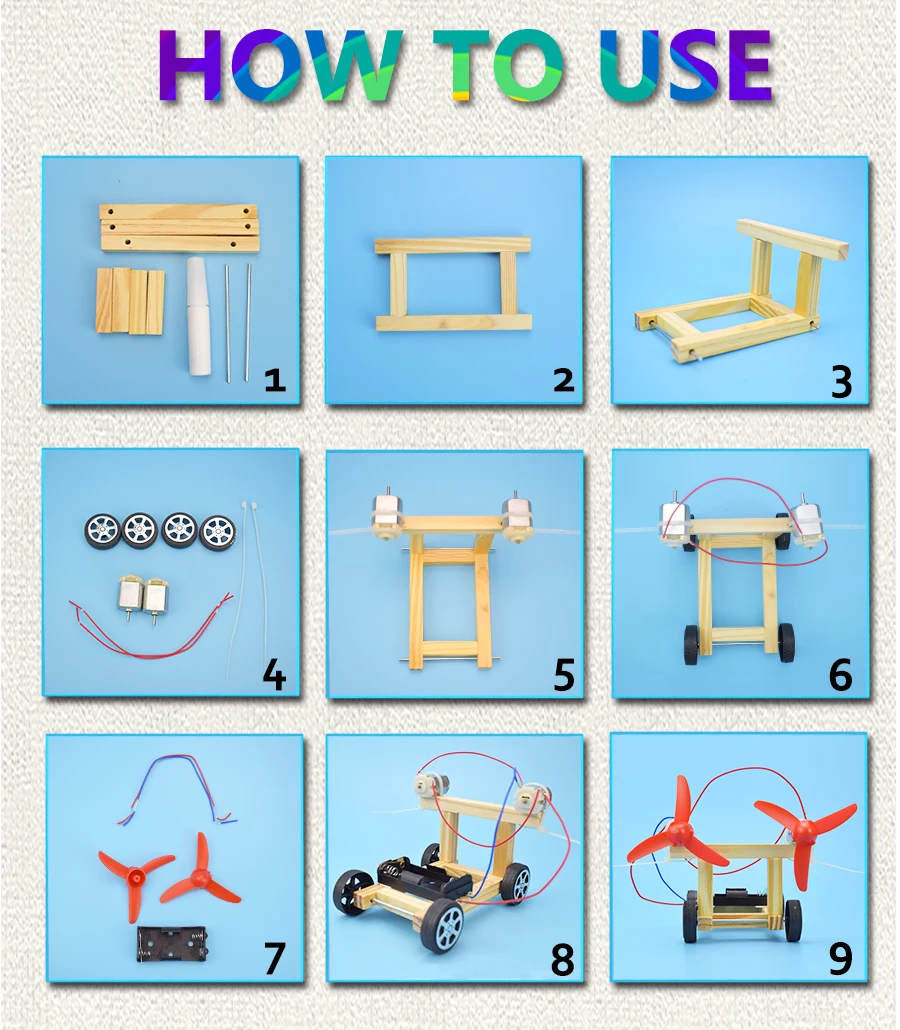 HOW TO USE

1

2

3

4

5

6

7

8

9