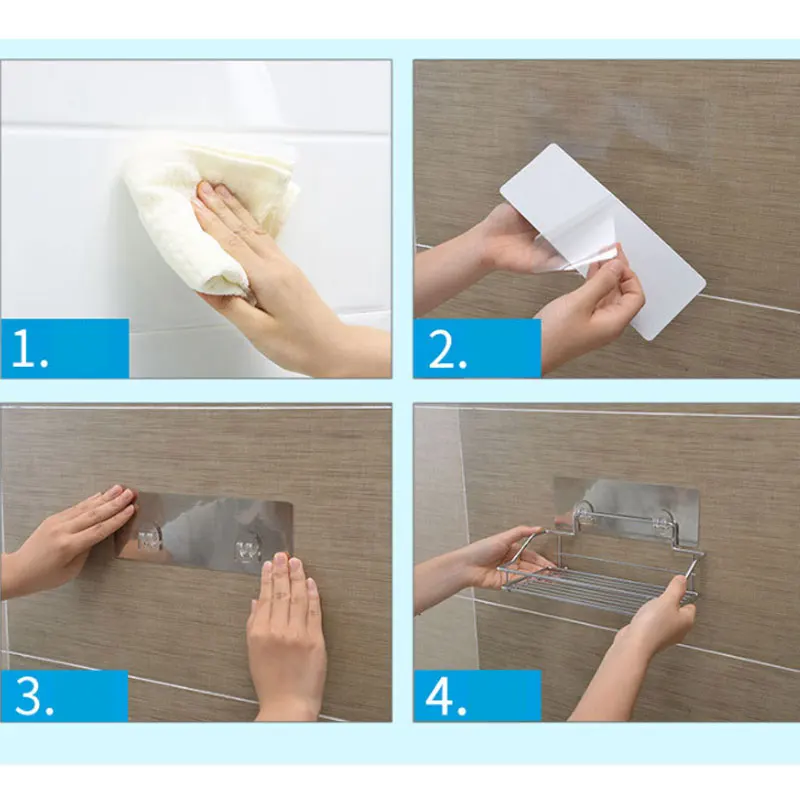 1.

2.

3.

4.