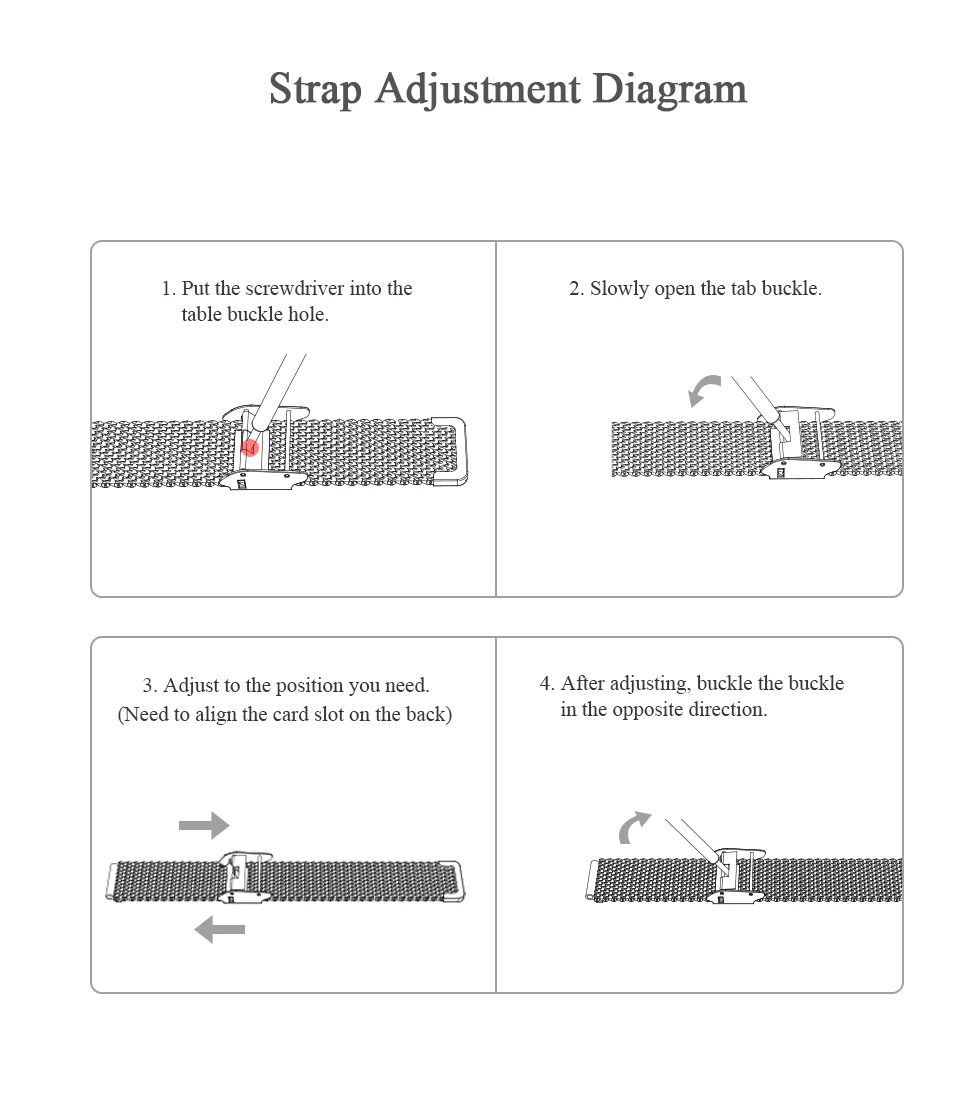 Strap Adjustment Diagram

1. Put the screwdriver into the table buckle hole.

2. Slowly open the tab buckle.

3. Adjust to the position you need. (Need to align the card slot on the back)

4. After adjusting, buckle the buckle in the opposite direction.