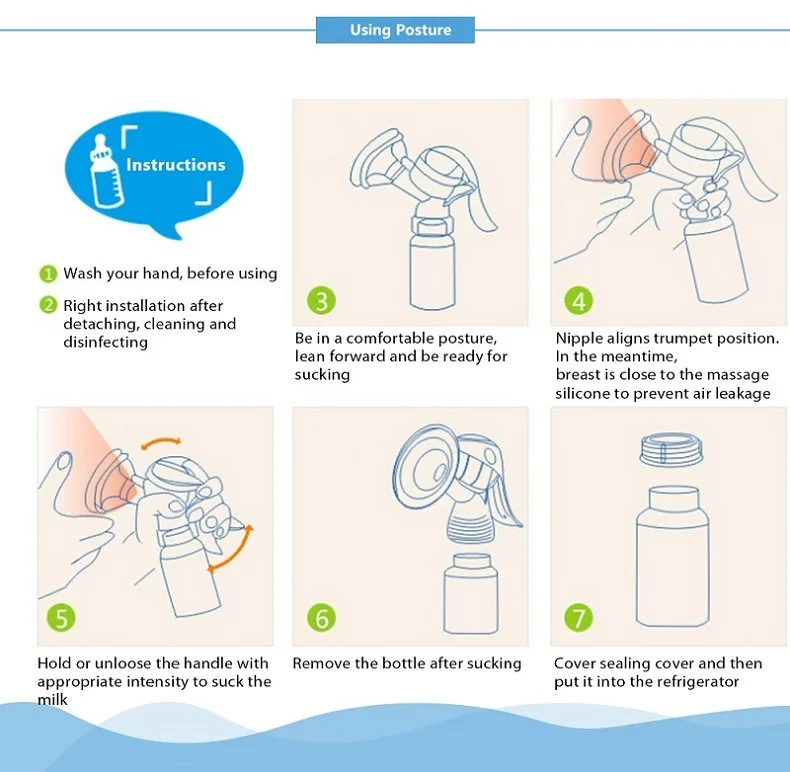 Using Posture

Instructions

1 Wash your hand, before using

2 Right installation after detaching, cleaning and disinfecting

3

Be in a comfortable posture, lean forward and be ready for sucking

4

Nipple aligns trumpet position. In the meantime, breast is close to the massage silicone to prevent air leakage

5

Hold or unloose the handle with appropriate intensity to suck the milk

6

Remove the bottle after sucking

7

Cover sealing cover and then put it into the refrigerator