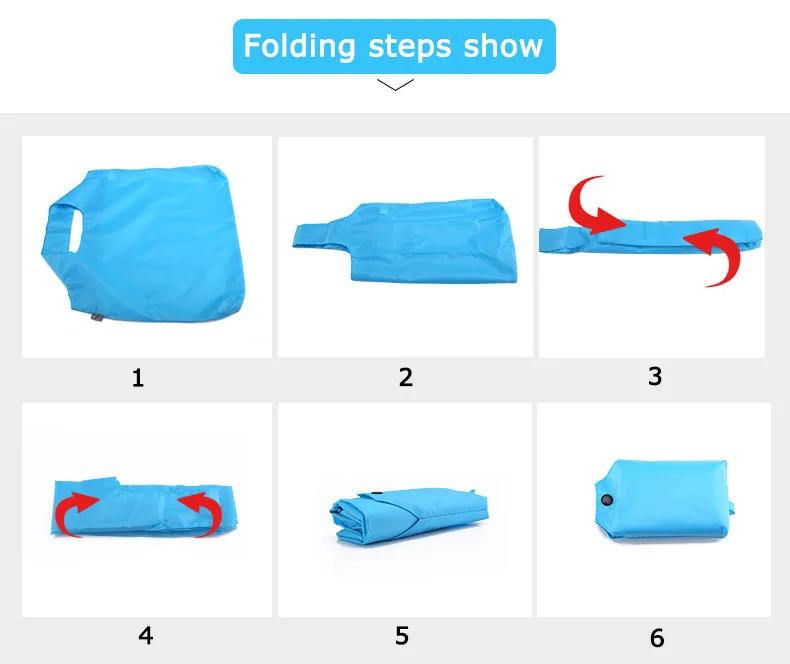 Folding steps show

1

2

3

4

5

6