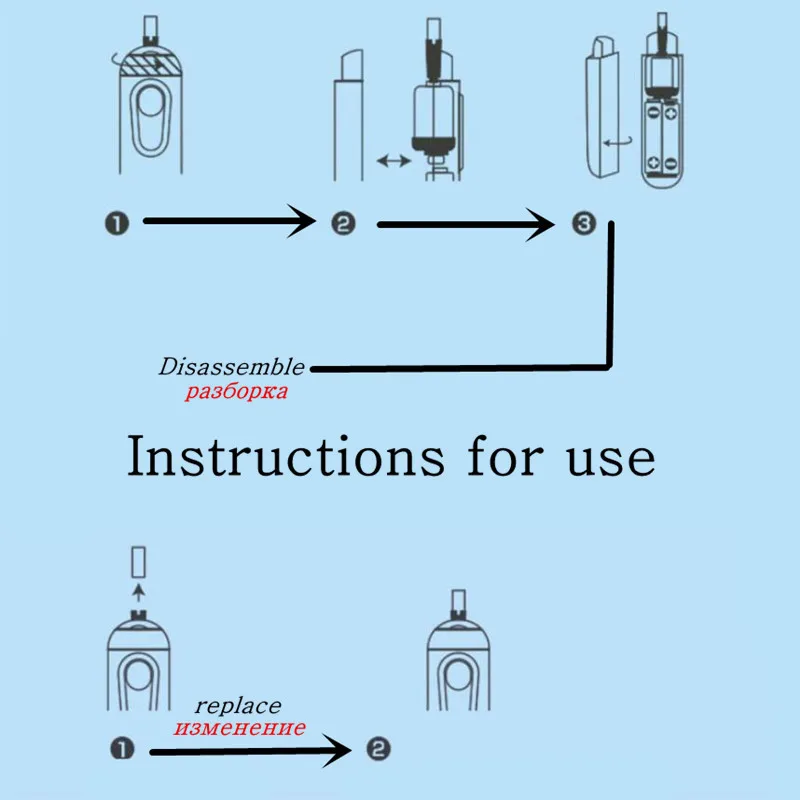 ❶ ❷ ❸

Disassemble
разборка

Instructions for use

replace
изменение

❶ ❷