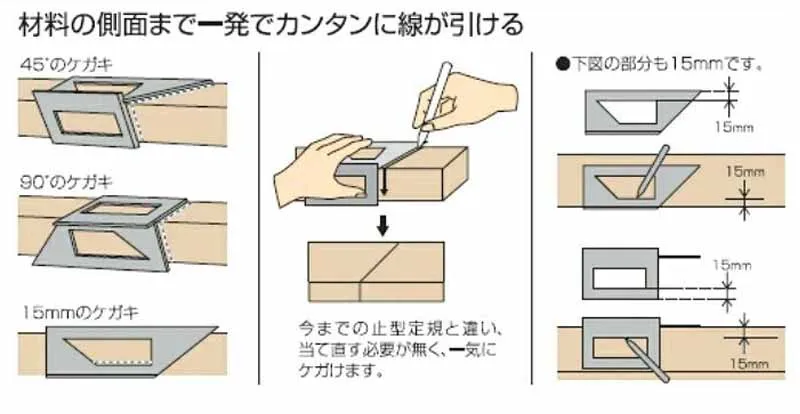 材料の側面まで一発でカンタンに線が引ける

45°のケガキ

90°のケガキ

15mmのケガキ

今までの止型定規と違い、当て直す必要が無く、一気にケガけます。

●下図の部分も15mmです。

15mm

15mm

15mm

15mm