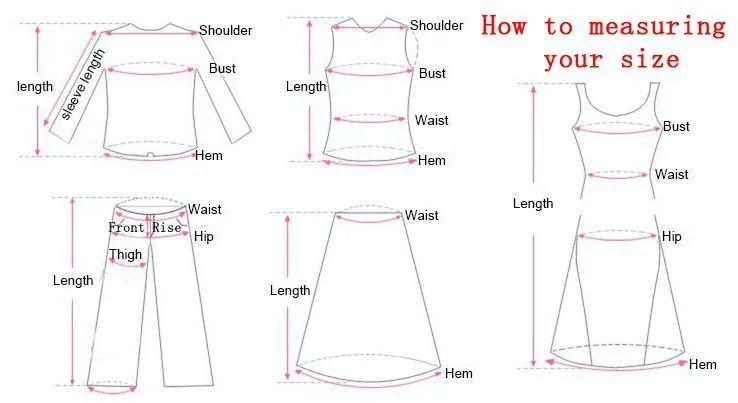 How to measuring your size

Shoulder
Bust
length
sleeve length
Hem

Shoulder
Bust
Length
Waist
Hem

Bust
Waist
Length
Hip
Hem

Waist
Front Rise
Hip
Thigh
Length

Waist
Length
Hem