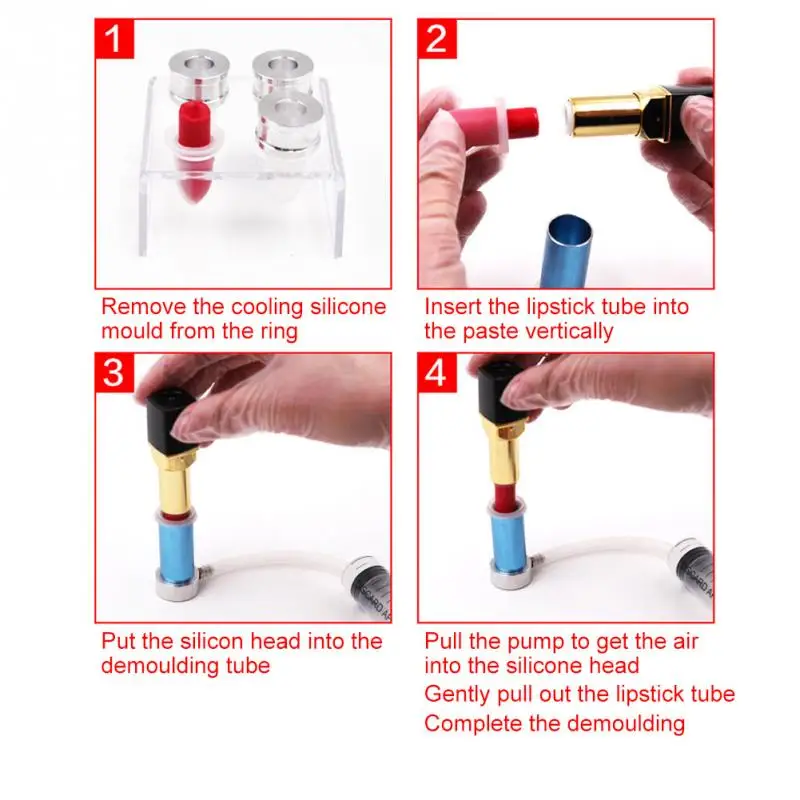 1

Remove the cooling silicone mould from the ring

2

Insert the lipstick tube into the paste vertically

3

Put the silicon head into the demoulding tube

4

Pull the pump to get the air into the silicone head
Gently pull out the lipstick tube
Complete the demoulding