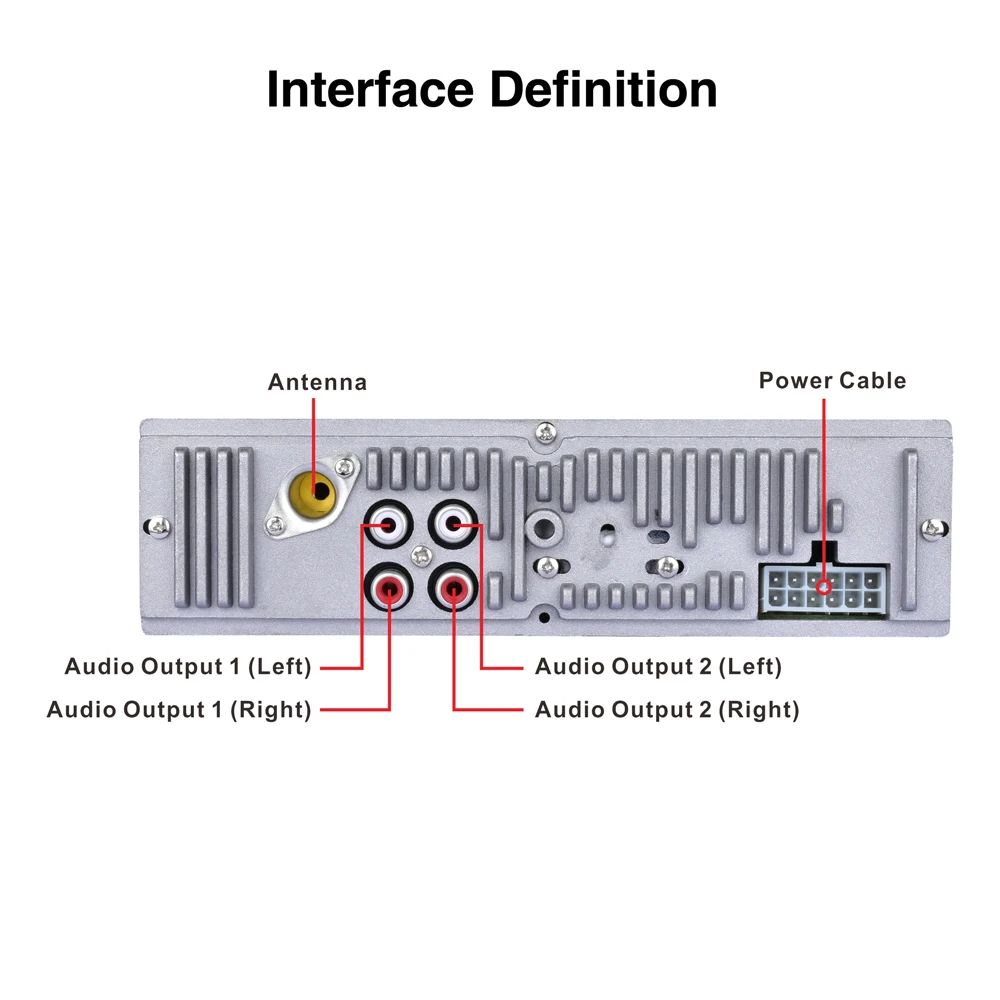 Interface Definition

Antenna

Power Cable

Audio Output 1 (Left)

Audio Output 1 (Right)

Audio Output 2 (Left)

Audio Output 2 (Right)