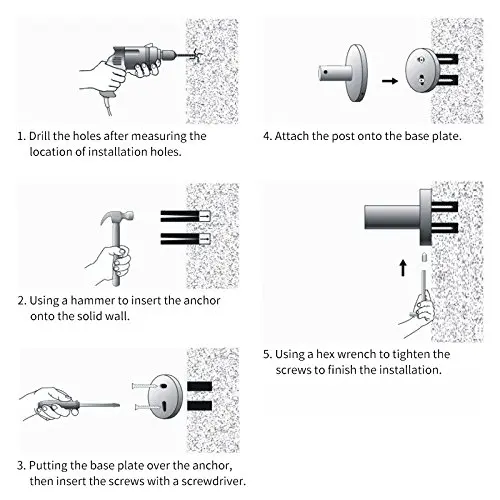 1. Drill the holes after measuring the location of installation holes.

2. Using a hammer to insert the anchor onto the solid wall.

3. Putting the base plate over the anchor, then insert the screws with a screwdriver.

4. Attach the post onto the base plate.

5. Using a hex wrench to tighten the screws to finish the installation.