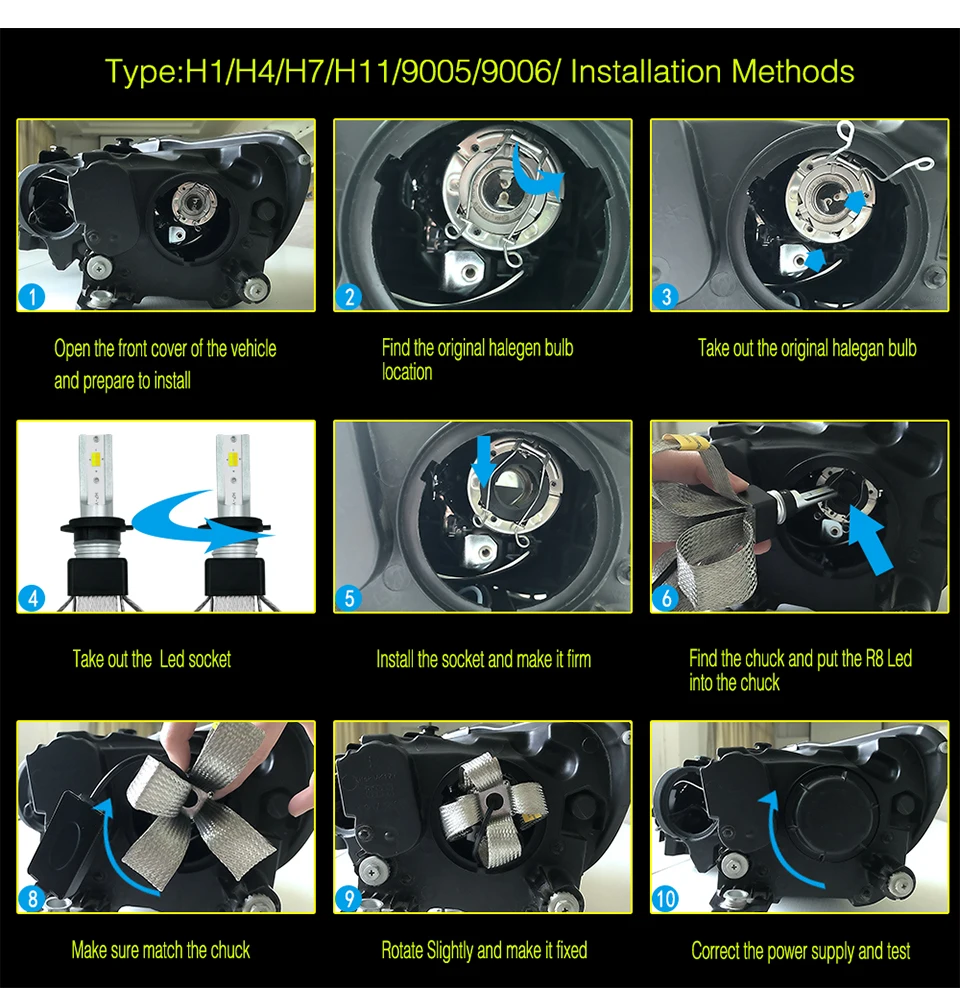 Type:H1/H4/H7/H11/9005/9006/ Installation Methods

1

Open the front cover of the vehicle and prepare to install

2

Find the original halegen bulb location

3

Take out the original halegan bulb

4

Take out the  Led socket

5

Install the socket and make it firm

6

Find the chuck and put the R8 Led into the chuck

8

Make sure match the chuck

9

Rotate Slightly and make it fixed

10

Correct the power supply and test