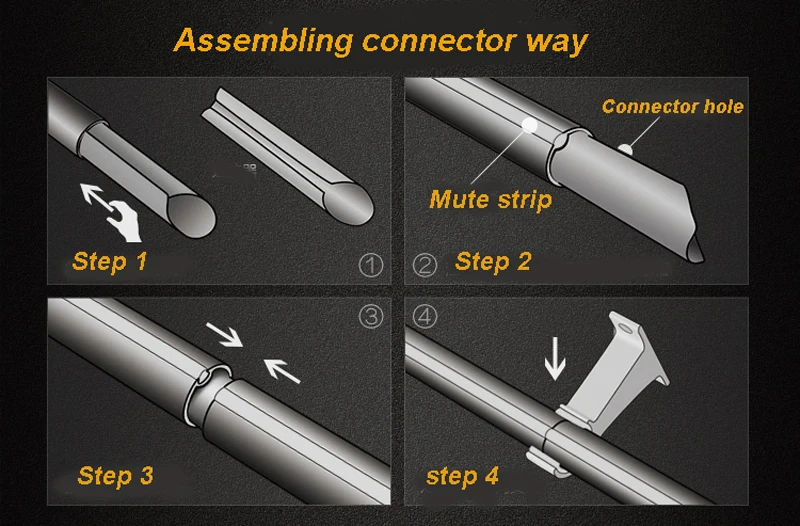 Assembling connector way

Step 1
①

Connector hole
Mute strip
②
Step 2

③
Step 3

④
step 4