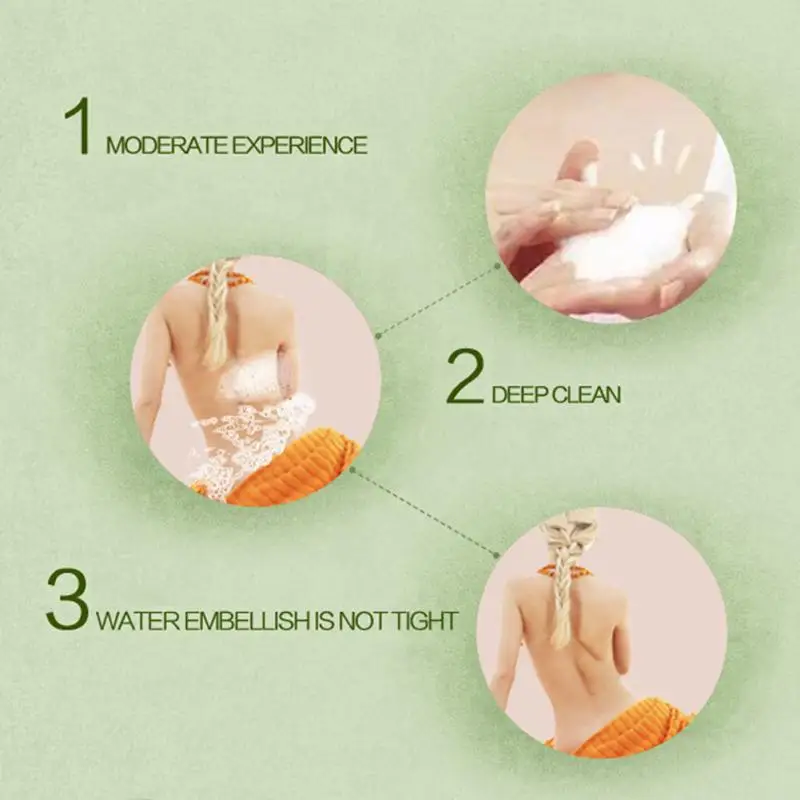 1 MODERATE EXPERIENCE

2 DEEP CLEAN

3 WATER EMBELLISH IS NOT TIGHT