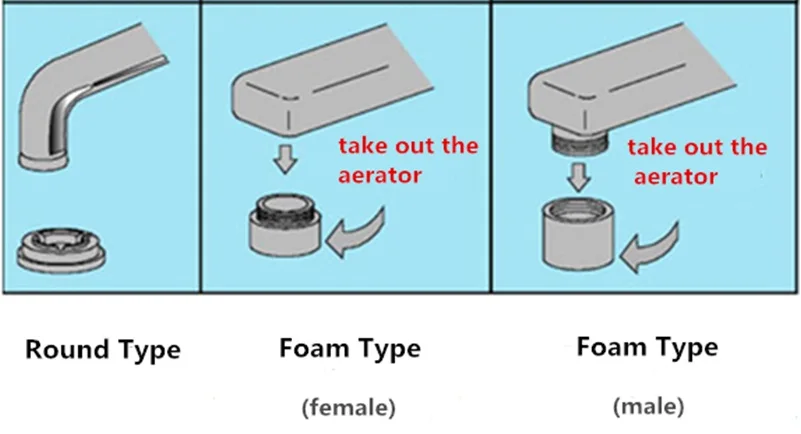 take out the aerator

take out the aerator

Round Type

Foam Type

(female)

Foam Type

(male)