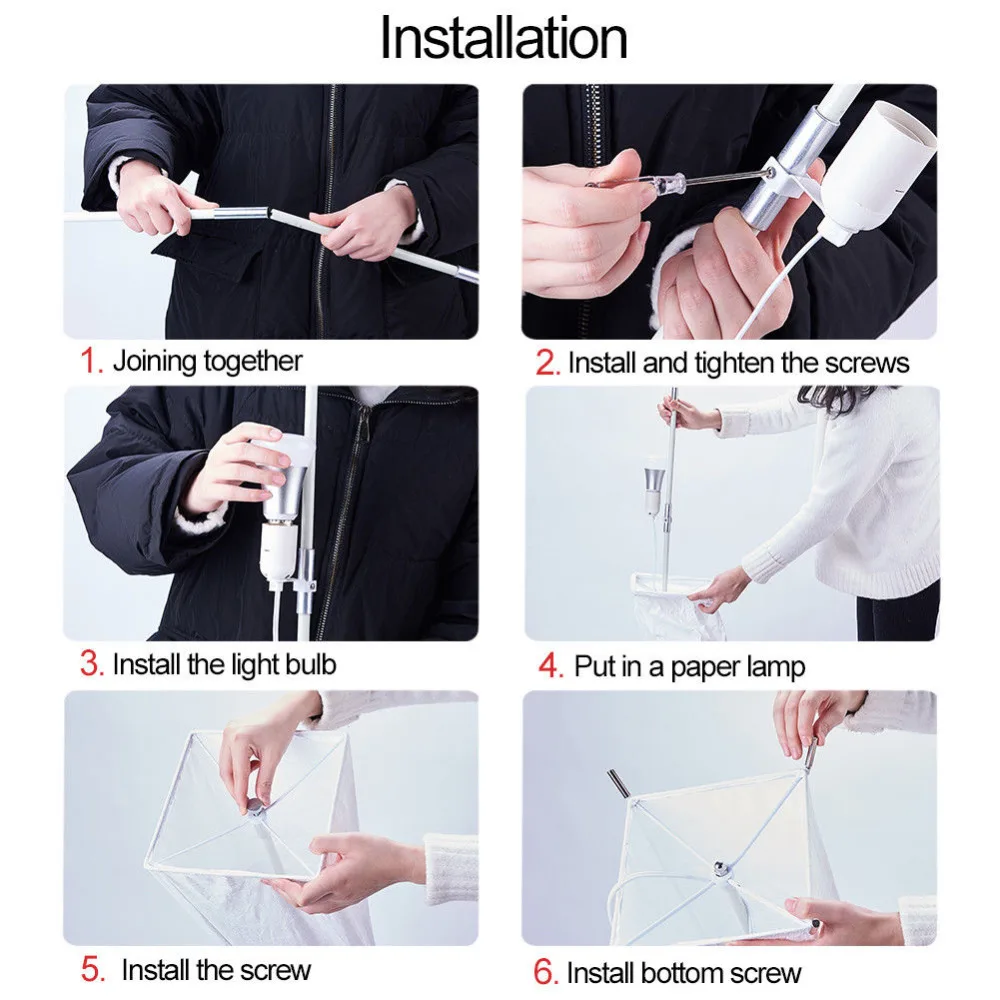 Installation

1. Joining together

2. Install and tighten the screws

3. Install the light bulb

4. Put in a paper lamp

5. Install the screw

6. Install bottom screw