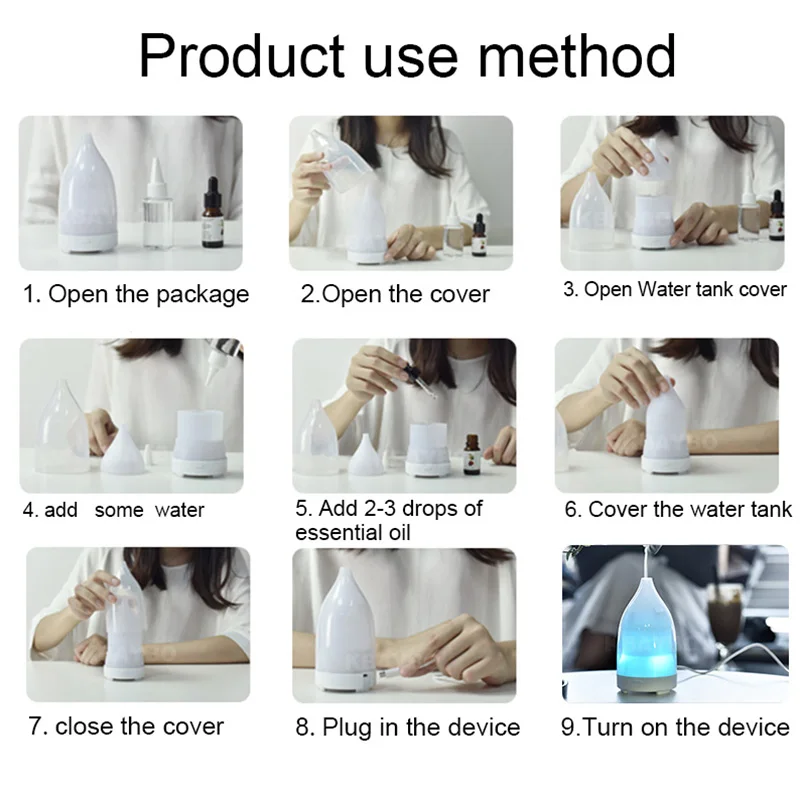 Product use method

1. Open the package

2.Open the cover

3. Open Water tank cover

4. add some water

5. Add 2-3 drops of essential oil

6. Cover the water tank

7. close the cover

8. Plug in the device

9.Turn on the device