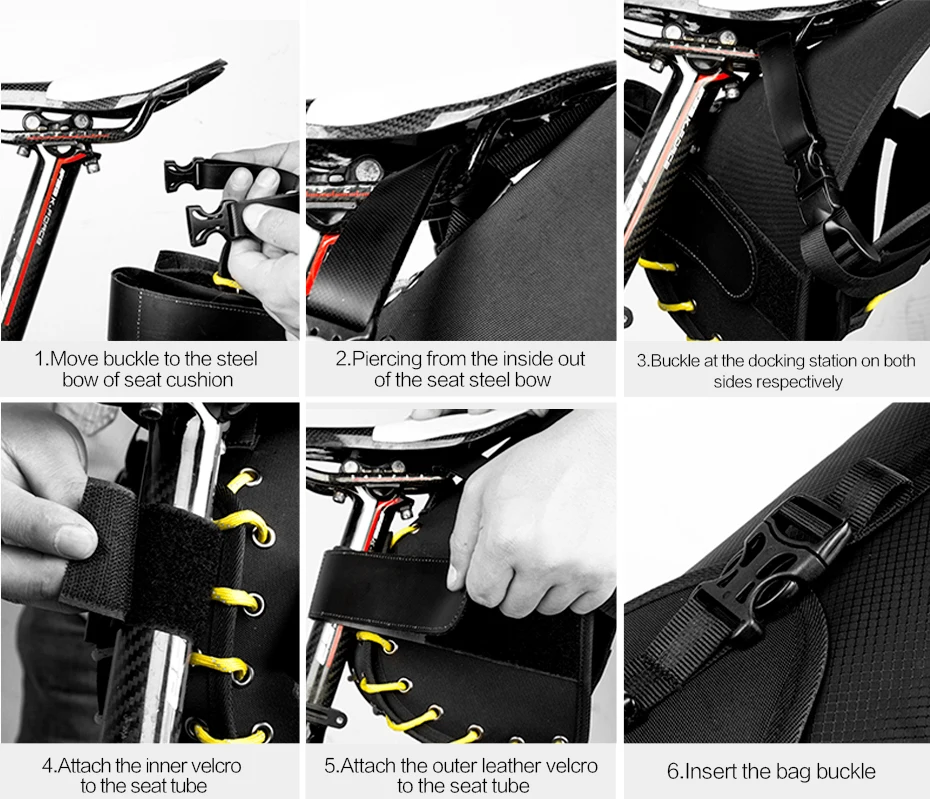 1.Move buckle to the steel bow of seat cushion

2.Piercing from the inside out of the seat steel bow

3.Buckle at the docking station on both sides respectively

4.Attach the inner velcro to the seat tube

5.Attach the outer leather velcro to the seat tube

6.Insert the bag buckle