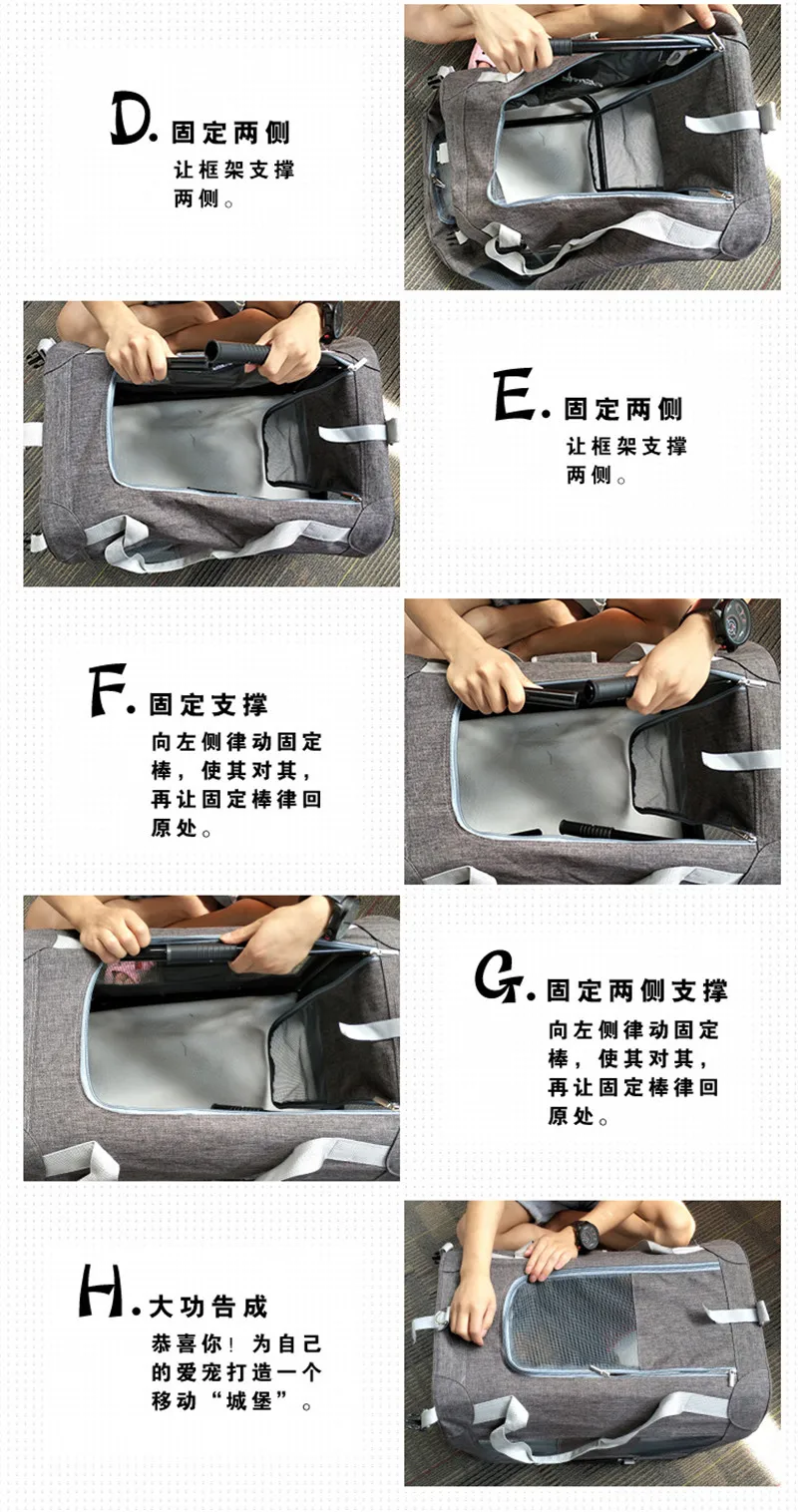 D. 固定两侧
让框架支撑两侧。

E. 固定两侧
让框架支撑两侧。

F. 固定支撑
向左侧律动固定棒，使其对其，再让固定棒律回原处。

G. 固定两侧支撑
向左侧律动固定棒，使其对其，再让固定棒律回原处。

H. 大功告成
恭喜你！为自己的爱宠打造一个移动“城堡”。