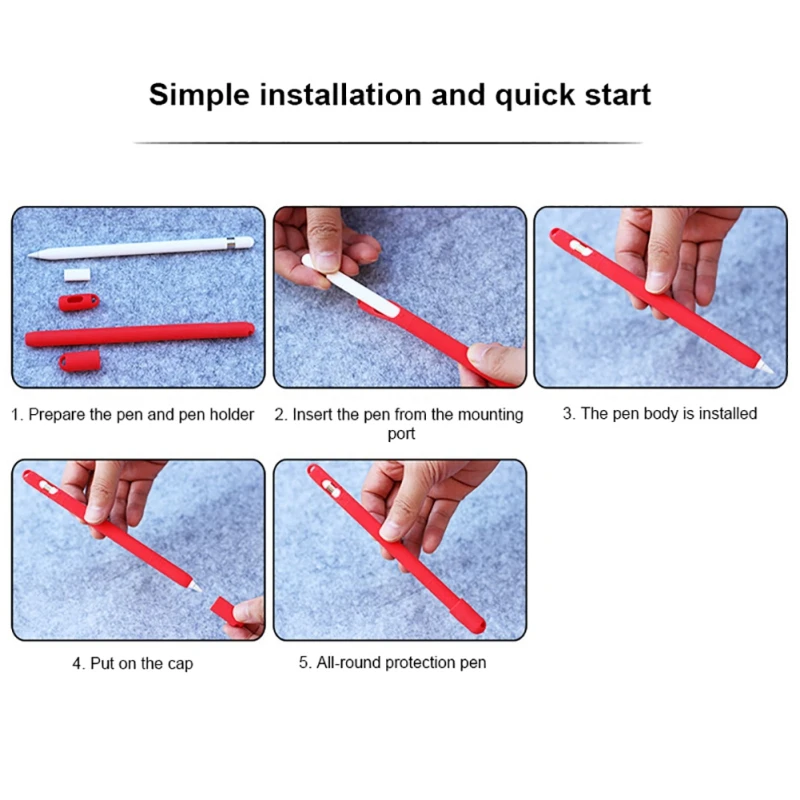 Simple installation and quick start

1. Prepare the pen and pen holder

2. Insert the pen from the mounting port

3. The pen body is installed

4. Put on the cap

5. All-round protection pen