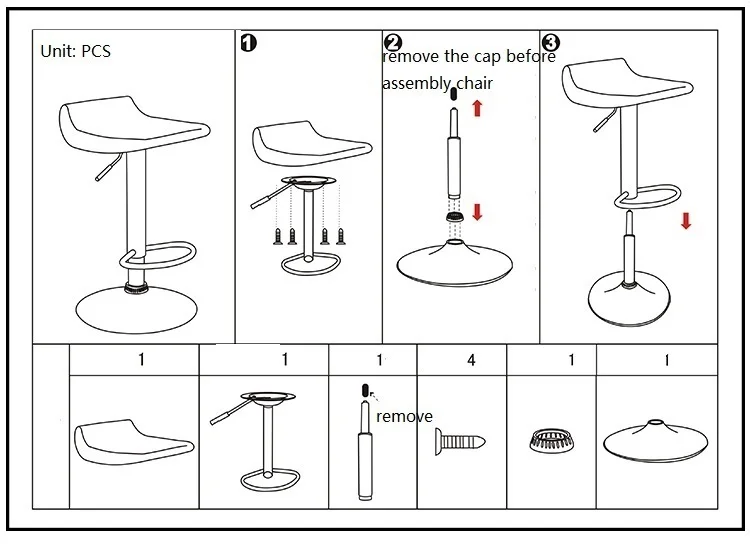 Unit: PCS

1

2 remove the cap before assembly chair

3

| 1 | 1 | 1 | 4 | 1 | 1 |
|---|---|---|---|---|---|
|  |  | remove |  |  |  |