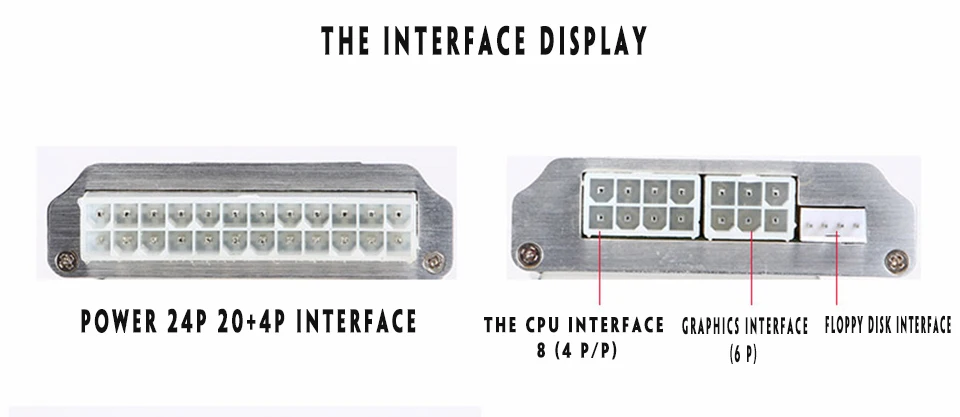 THE INTERFACE DISPLAY

POWER 24P 20+4P INTERFACE

THE CPU INTERFACE
8 (4 P/P)

GRAPHICS INTERFACE
(6 P)

FLOPPY DISK INTERFACE