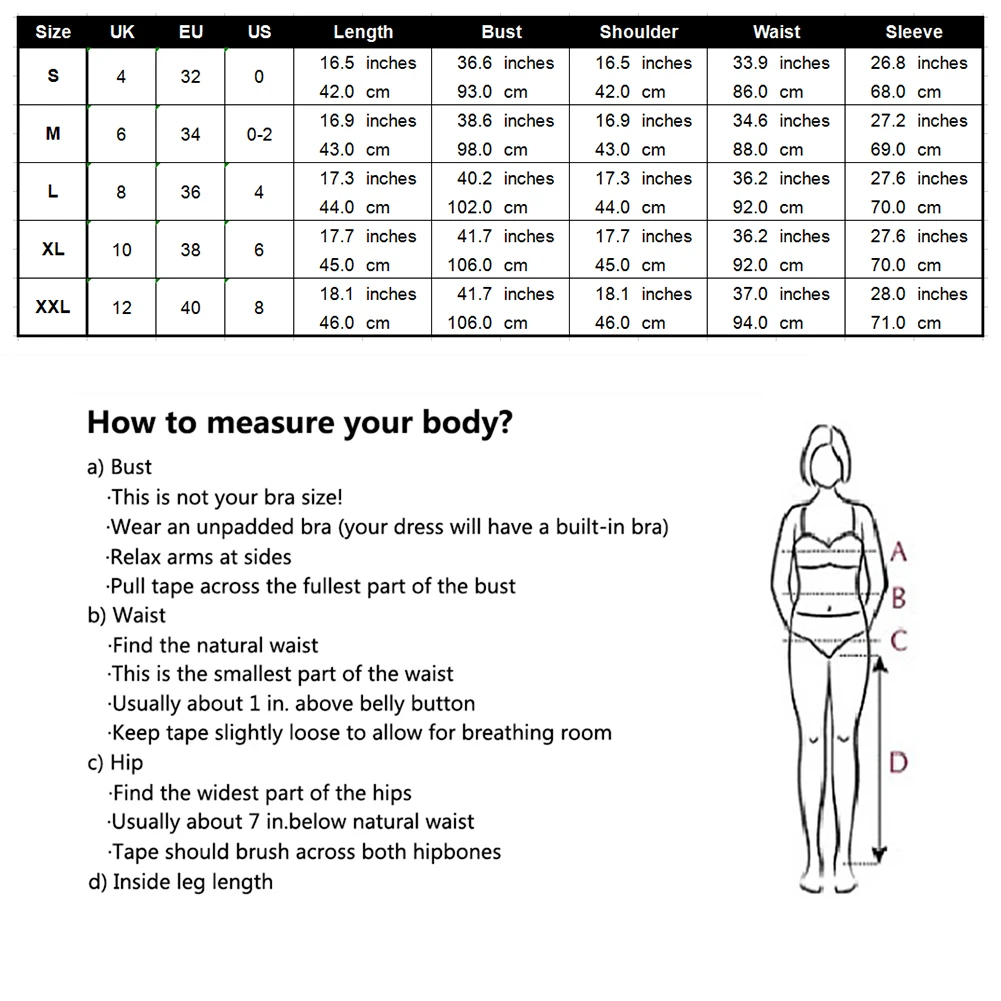 | Size | UK | EU | US | Length | Bust | Shoulder | Waist | Sleeve |
|---|---|---|---|---|---|---|---|---|
| S | 4 | 32 | 0 | 16.5 inches 42.0 cm | 36.6 inches 93.0 cm | 16.5 inches 42.0 cm | 33.9 inches 86.0 cm | 26.8 inches 68.0 cm |
| M | 6 | 34 | 0-2 | 16.9 inches 43.0 cm | 38.6 inches 98.0 cm | 16.9 inches 43.0 cm | 34.6 inches 88.0 cm | 27.2 inches 69.0 cm |
| L | 8 | 36 | 4 | 17.3 inches 44.0 cm | 40.2 inches 102.0 cm | 17.3 inches 44.0 cm | 36.2 inches 92.0 cm | 27.6 inches 70.0 cm |
| XL | 10 | 38 | 6 | 17.7 inches 45.0 cm | 41.7 inches 106.0 cm | 17.7 inches 45.0 cm | 36.2 inches 92.0 cm | 27.6 inches 70.0 cm |
| XXL | 12 | 40 | 8 | 18.1 inches 46.0 cm | 41.7 inches 106.0 cm | 18.1 inches 46.0 cm | 37.0 inches 94.0 cm | 28.0 inches 71.0 cm |

How to measure your body?

a) Bust
·This is not your bra size!
·Wear an unpadded bra (your dress will have a built-in bra)
·Relax arms at sides
·Pull tape across the fullest part of the bust
b) Waist
·Find the natural waist
·This is the smallest part of the waist
·Usually about 1 in. above belly button
·Keep tape slightly loose to allow for breathing room
c) Hip
·Find the widest part of the hips
·Usually about 7 in.below natural waist
·Tape should brush across both hipbones
d) Inside leg length

A
B
C
D