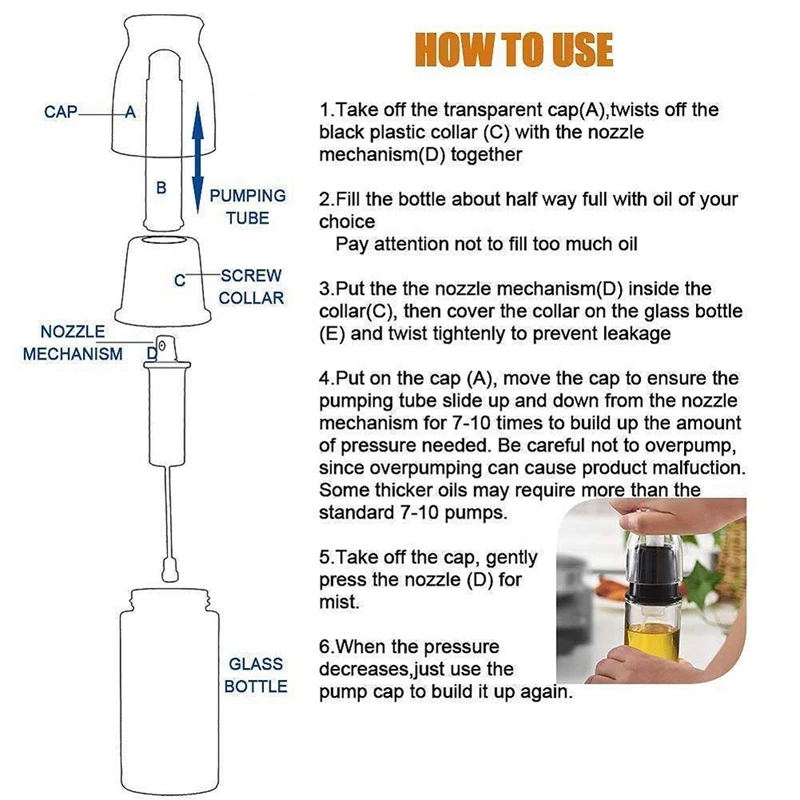 CAP A

B

PUMPING TUBE

C SCREW COLLAR

NOZZLE MECHANISM D

GLASS BOTTLE

HOW TO USE

1.Take off the transparent cap(A),twists off the black plastic collar (C) with the nozzle mechanism(D) together

2.Fill the bottle about half way full with oil of your choice
Pay attention not to fill too much oil

3.Put the the nozzle mechanism(D) inside the collar(C), then cover the collar on the glass bottle (E) and twist tightenly to prevent leakage

4.Put on the cap (A), move the cap to ensure the pumping tube slide up and down from the nozzle mechanism for 7-10 times to build up the amount of pressure needed. Be careful not to overpump, since overpumping can cause product malfuction. Some thicker oils may require more than the standard 7-10 pumps.

5.Take off the cap, gently press the nozzle (D) for mist.

6.When the pressure decreases,just use the pump cap to build it up again.