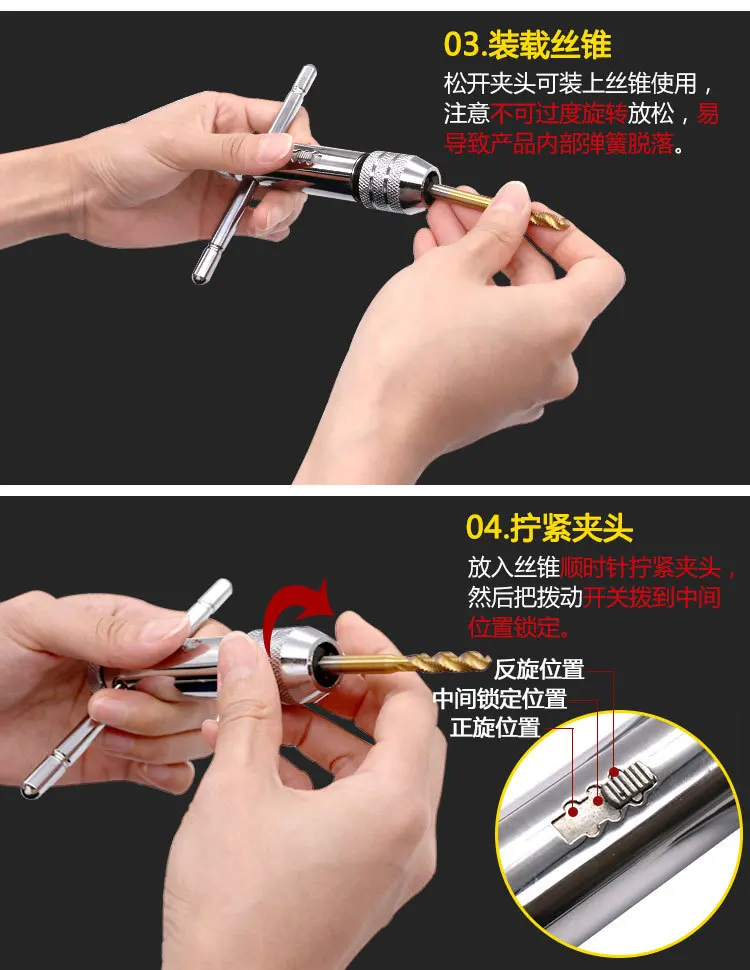 03.装载丝锥

松开夹头可装上丝锥使用，注意不可过度旋转放松，易导致产品内部弹簧脱落。

04.拧紧夹头

放入丝锥顺时针拧紧夹头，然后把拨动开关拨到中间位置锁定。

反旋位置
中间锁定位置
正旋位置