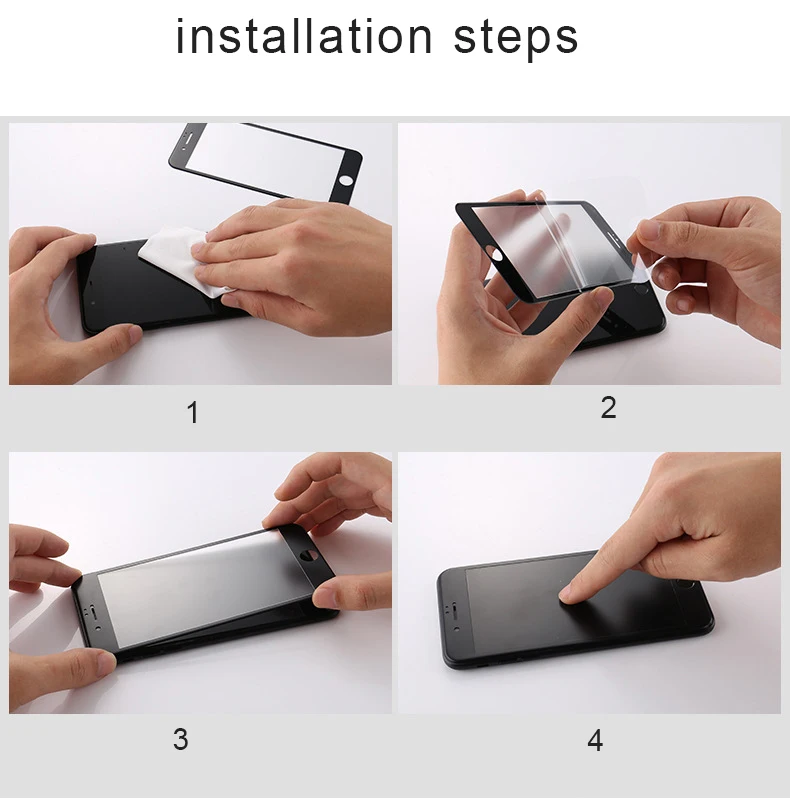 installation steps

1

2

3

4