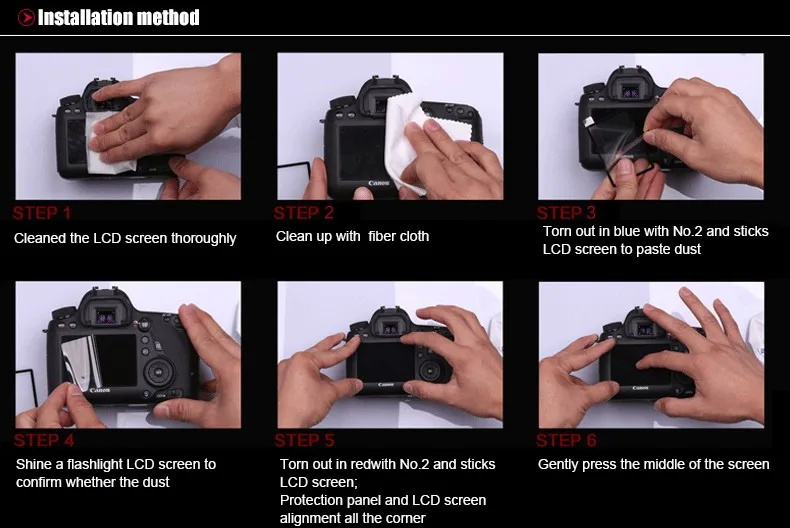 Installation method

Canon

STEP 1
Cleaned the LCD screen thoroughly

Canon

STEP 2
Clean up with fiber cloth

STEP 3
Torn out in blue with No.2 and sticks LCD screen to paste dust

Canon

STEP 4
Shine a flashlight LCD screen to confirm whether the dust

Canon

STEP 5
Torn out in redwith No.2 and sticks LCD screen;
Protection panel and LCD screen alignment all the corner

Canon

STEP 6
Gently press the middle of the screen