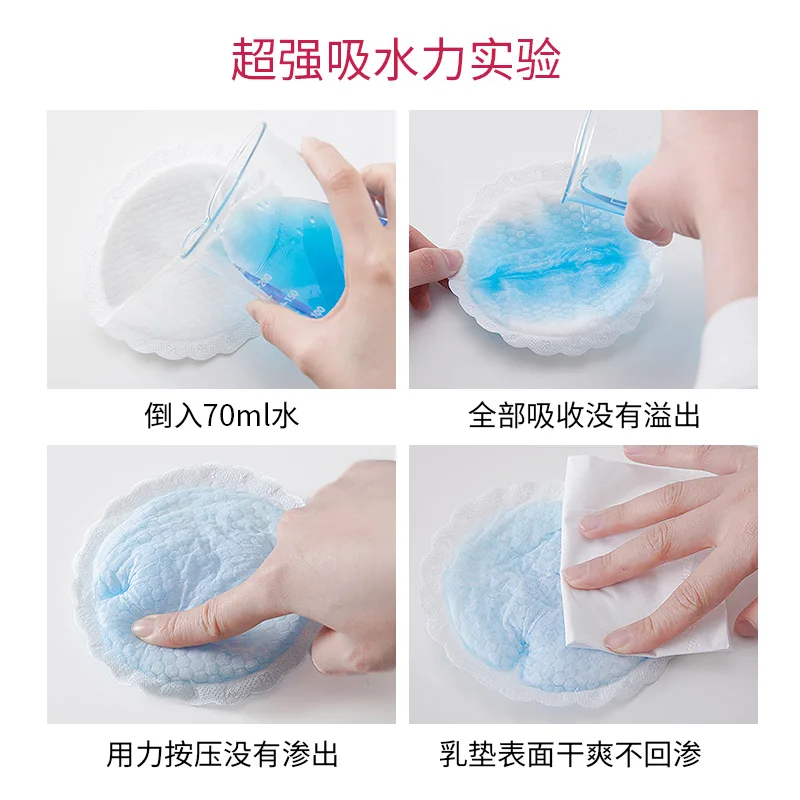 超强吸水力实验

倒入70ml水

全部吸收没有溢出

用力按压没有渗出

乳垫表面干爽不回渗