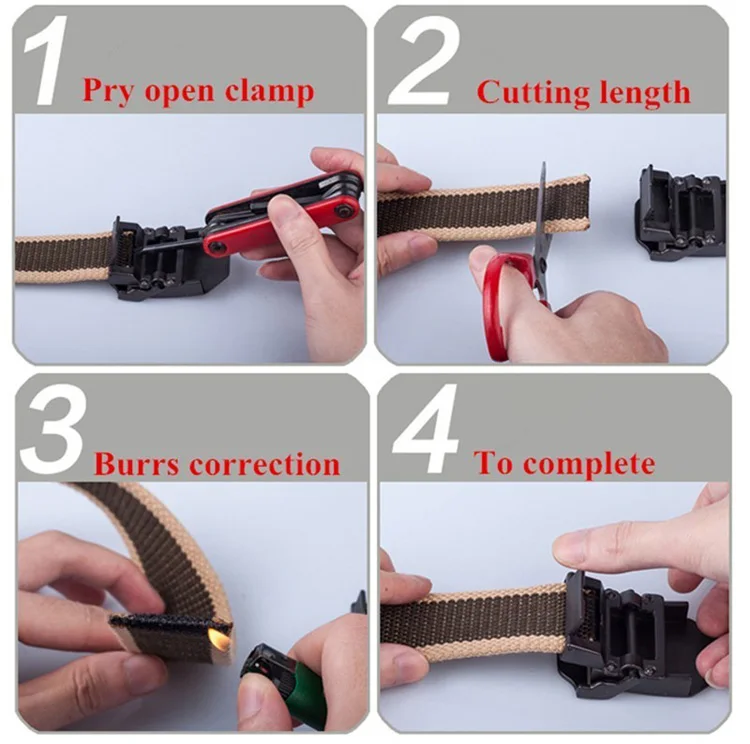 1 Pry open clamp

2 Cutting length

3 Burrs correction

4 To complete