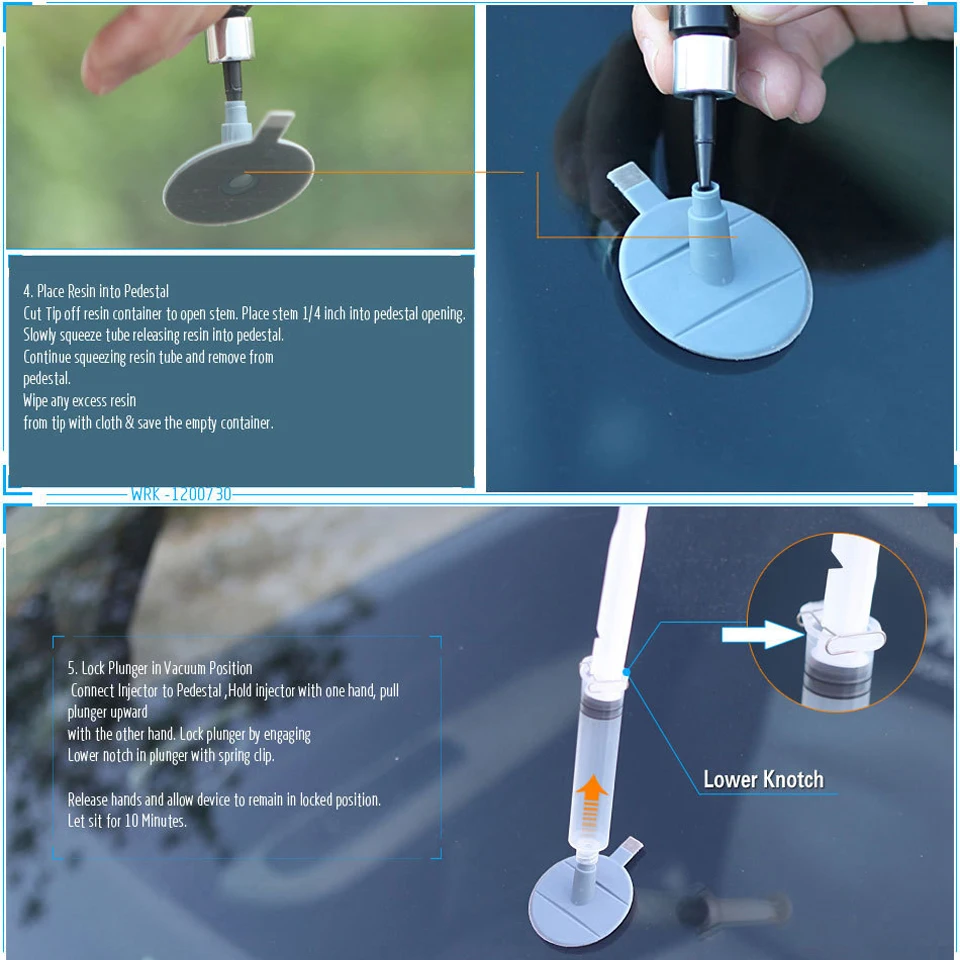 4. Place Resin into Pedestal
Cut Tip off resin container to open stem. Place stem 1/4 inch into pedestal opening.
Slowly squeeze tube releasing resin into pedestal.
Continue squeezing resin tube and remove from pedestal.
Wipe any excess resin from tip with cloth & save the empty container.

WRK -1200730

5. Lock Plunger in Vacuum Position
Connect Injector to Pedestal ,Hold injector with one hand, pull plunger upward
with the other hand. Lock plunger by engaging
Lower notch in plunger with spring clip.

Release hands and allow device to remain in locked position.
Let sit for 10 Minutes.

Lower Knotch