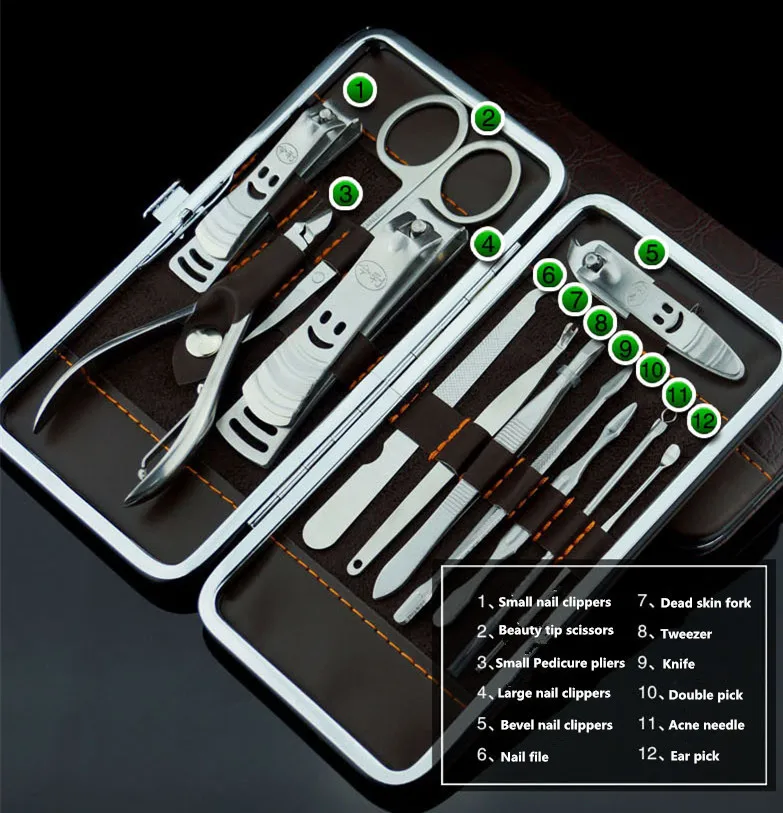 1
2
3
4
5
6
7
8
9
10
11
12

1、Small nail clippers
2、Beauty tip scissors
3、Small Pedicure pliers
4、Large nail clippers
5、Bevel nail clippers
6、Nail file

7、Dead skin fork
8、Tweezer
9、Knife
10、Double pick
11、Acne needle
12、Ear pick