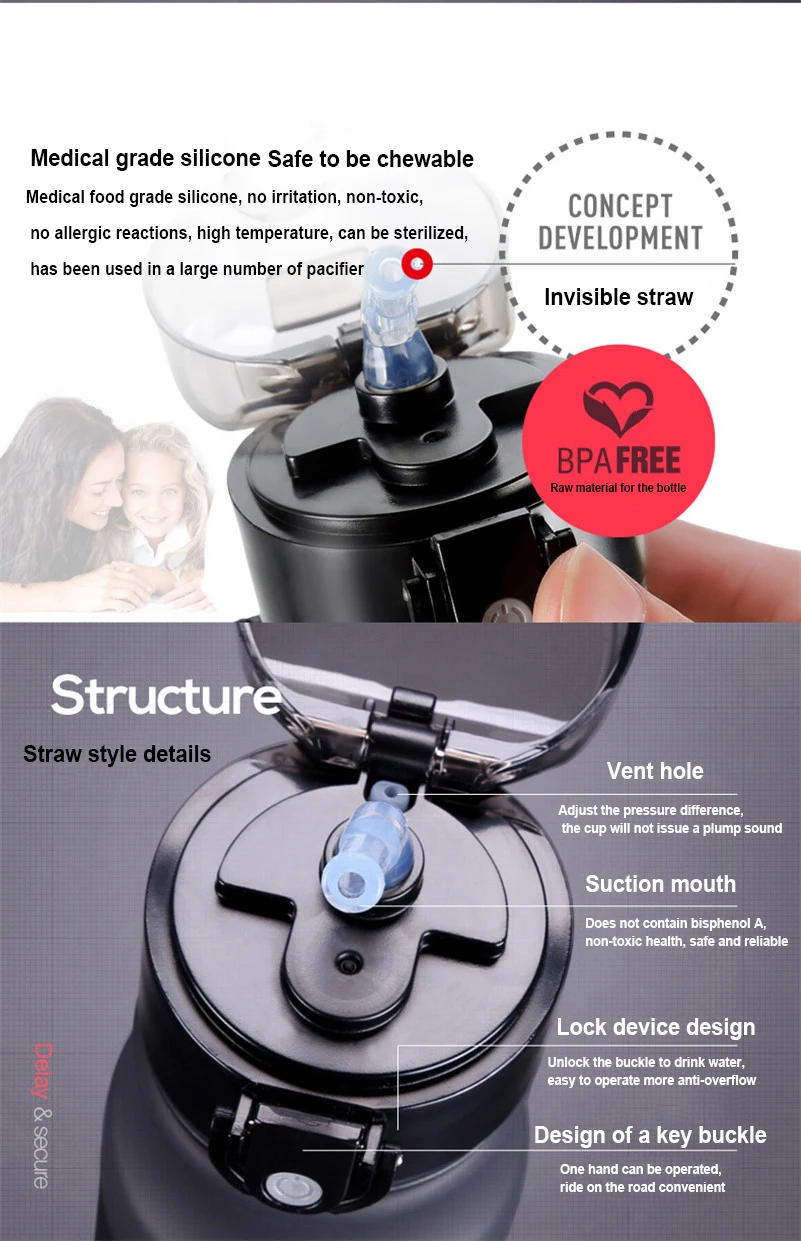 Medical grade silicone Safe to be chewable

Medical food grade silicone, no irritation, non-toxic, no allergic reactions, high temperature, can be sterilized, has been used in a large number of pacifier

CONCEPT DEVELOPMENT

Invisible straw

BPA FREE

Raw material for the bottle

Structure

Straw style details

Vent hole

Adjust the pressure difference, the cup will not issue a plump sound

Suction mouth

Does not contain bisphenol A, non-toxic health, safe and reliable

Lock device design

Unlock the buckle to drink water, easy to operate more anti-overflow

Design of a key buckle

One hand can be operated, ride on the road convenient

Delay & secure