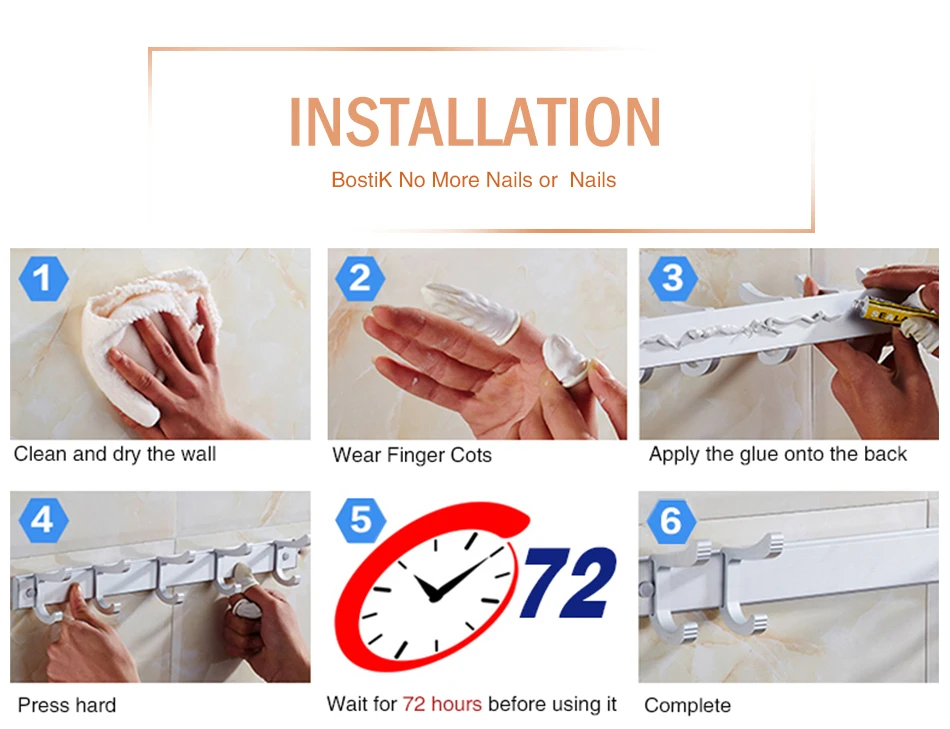 INSTALLATION

BostiK No More Nails or Nails

1

Clean and dry the wall

2

Wear Finger Cots

3

Apply the glue onto the back

4

Press hard

5

72

Wait for 72 hours before using it

6

Complete