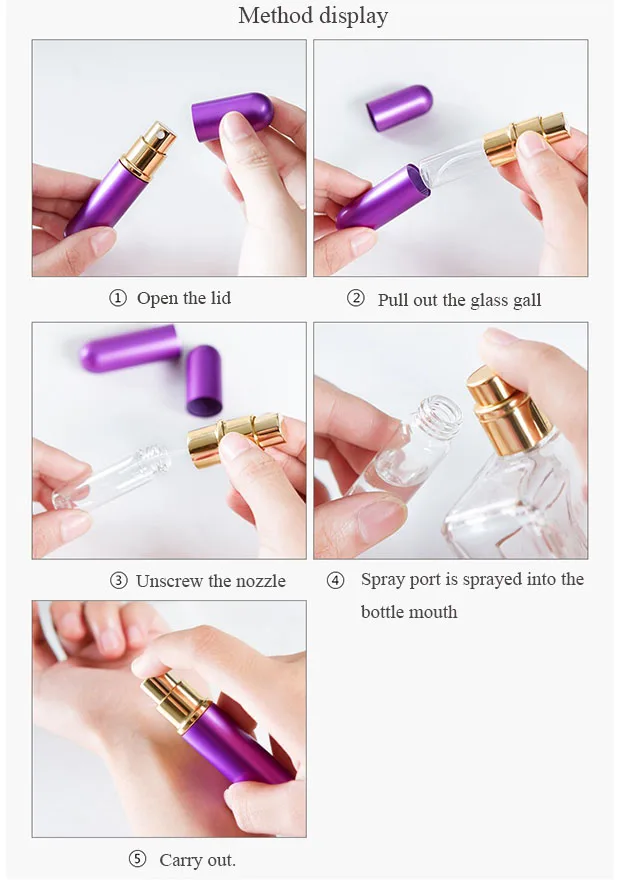 Method display

① Open the lid

② Pull out the glass gall

③ Unscrew the nozzle

④ Spray port is sprayed into the bottle mouth

⑤ Carry out.