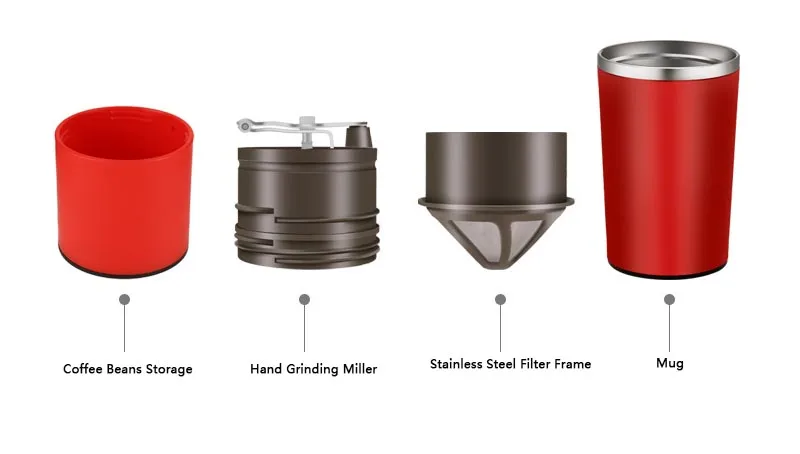 Coffee Beans Storage

Hand Grinding Miller

Stainless Steel Filter Frame

Mug