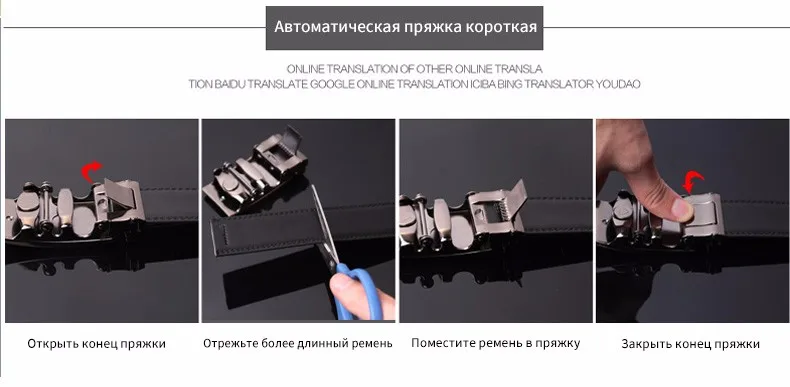 Автоматическая пряжка короткая

ONLINE TRANSLATION OF OTHER ONLINE TRANSLA TION BAIDU TRANSLATE GOOGLE ONLINE TRANSLATION ICIBA BING TRANSLATOR YOUDAO

Открыть конец пряжки

Отрежьте более длинный ремень

Поместите ремень в пряжку

Закрыть конец пряжки