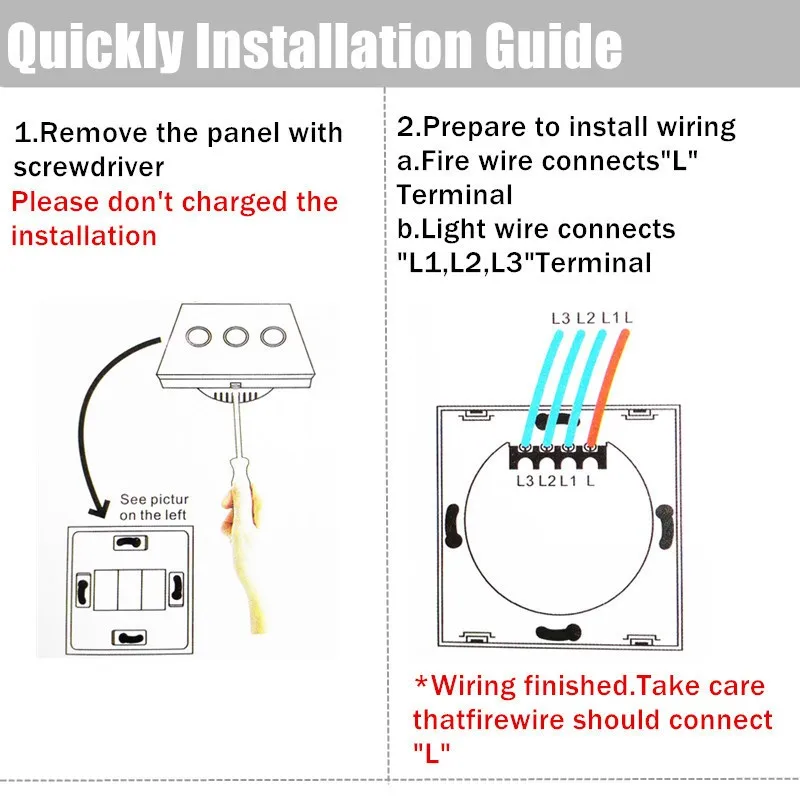 Quickly Installation Guide

1.Remove the panel with screwdriver
Please don't charged the installation

See pictur on the left

2.Prepare to install wiring
a.Fire wire connects"L" Terminal
b.Light wire connects "L1,L2,L3"Terminal

L3 L2 L1 L

L3 L2 L1 L

*Wiring finished.Take care thatfirewire should connect "L"