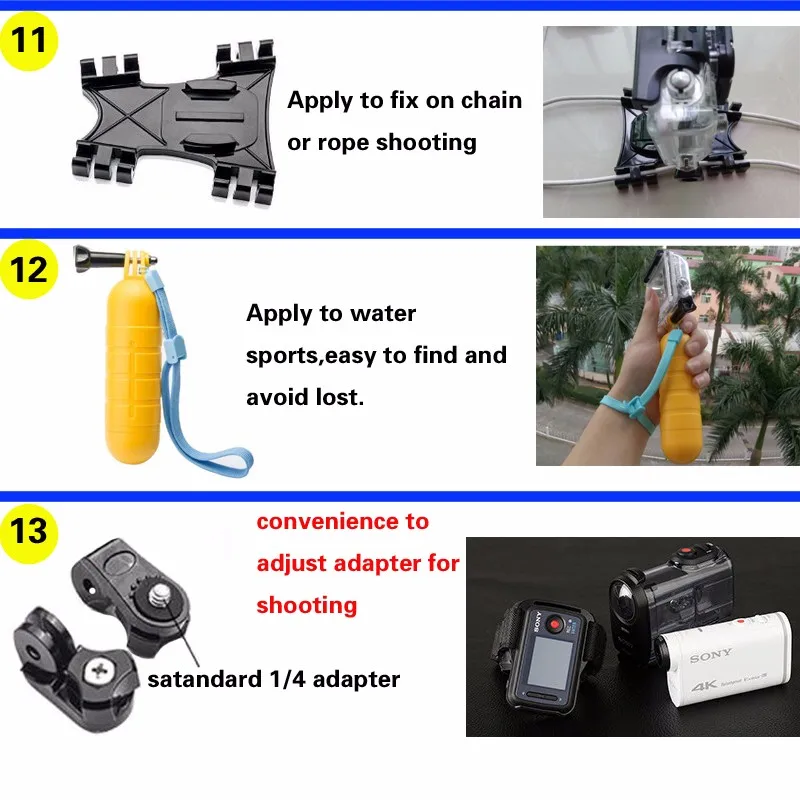 11

Apply to fix on chain or rope shooting

12

Apply to water sports,easy to find and avoid lost.

13

convenience to adjust adapter for shooting

satandard 1/4 adapter

SONY

SONY

4K