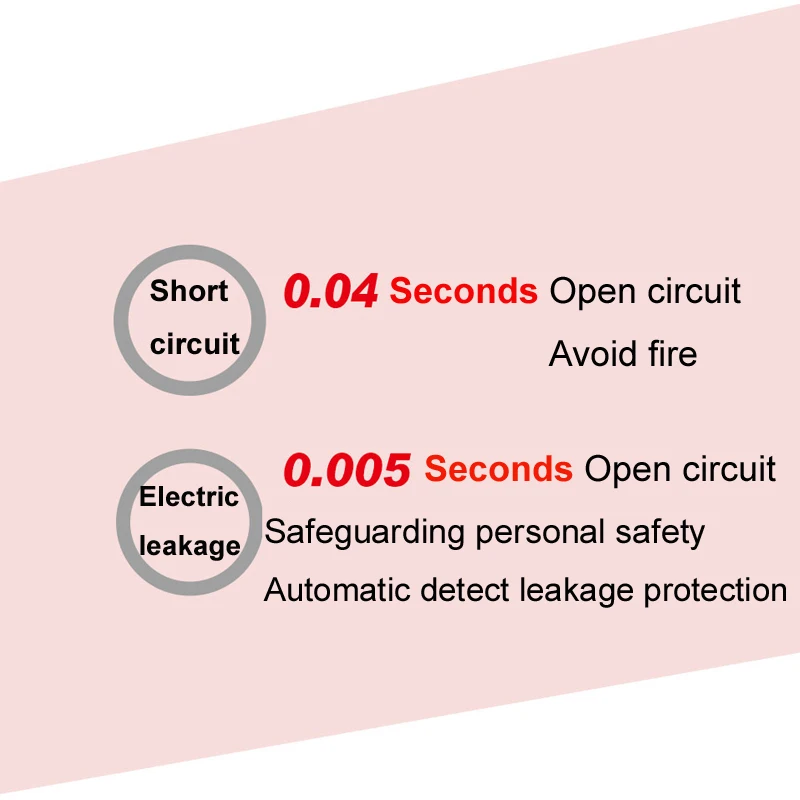 Short circuit

0.04 Seconds Open circuit

Avoid fire

Electric leakage

0.005 Seconds Open circuit

Safeguarding personal safety

Automatic detect leakage protection