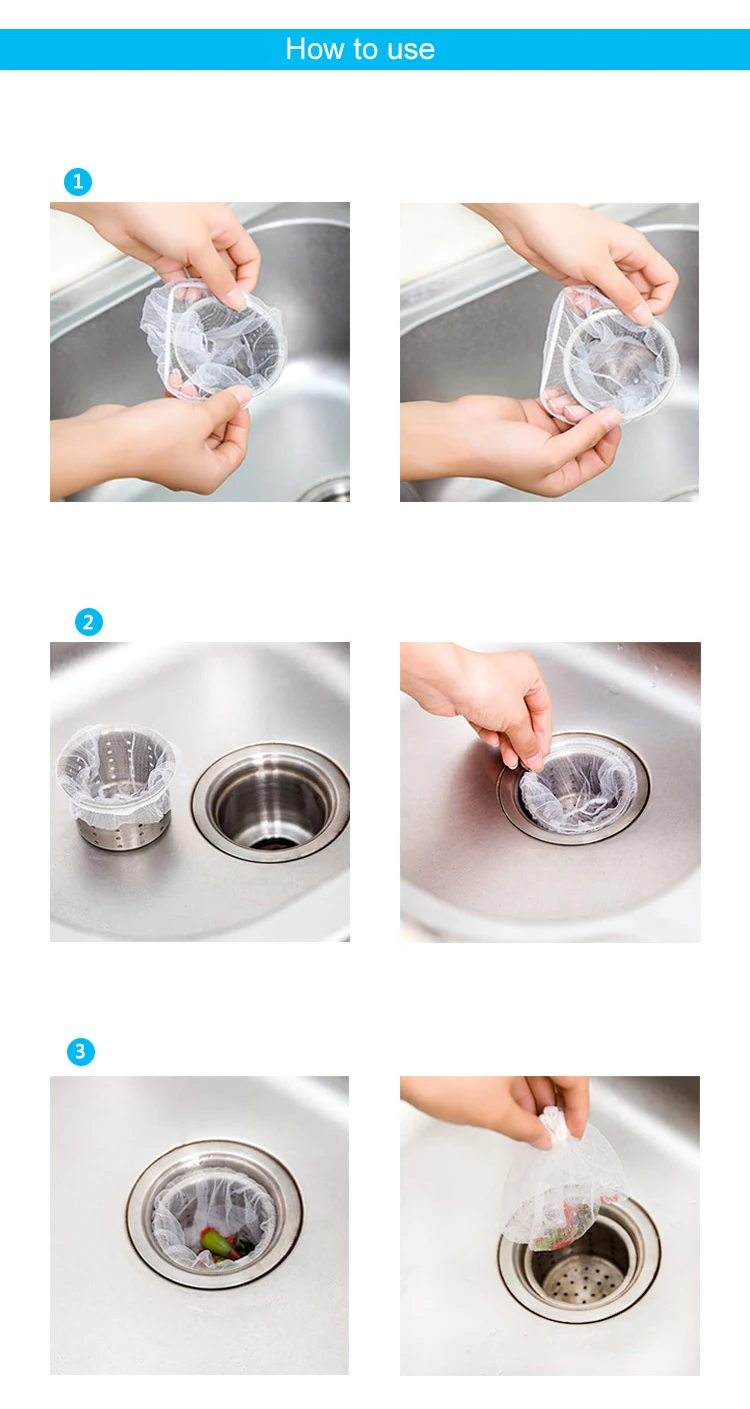 How to use

1

2

3