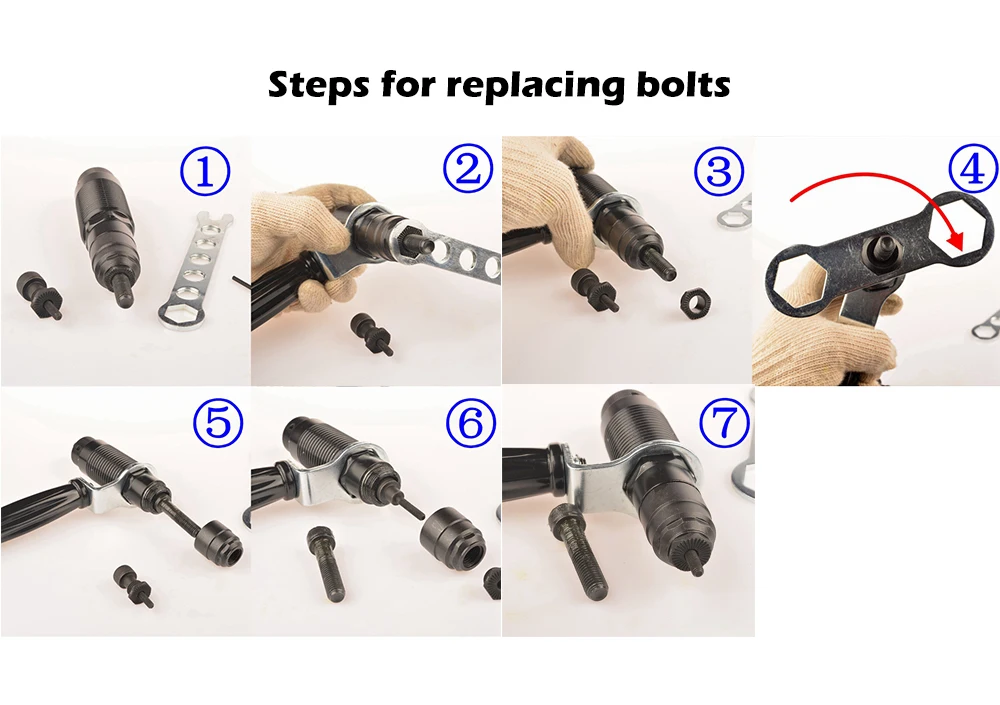 Steps for replacing bolts

①

②

③

④

⑤

⑥

⑦